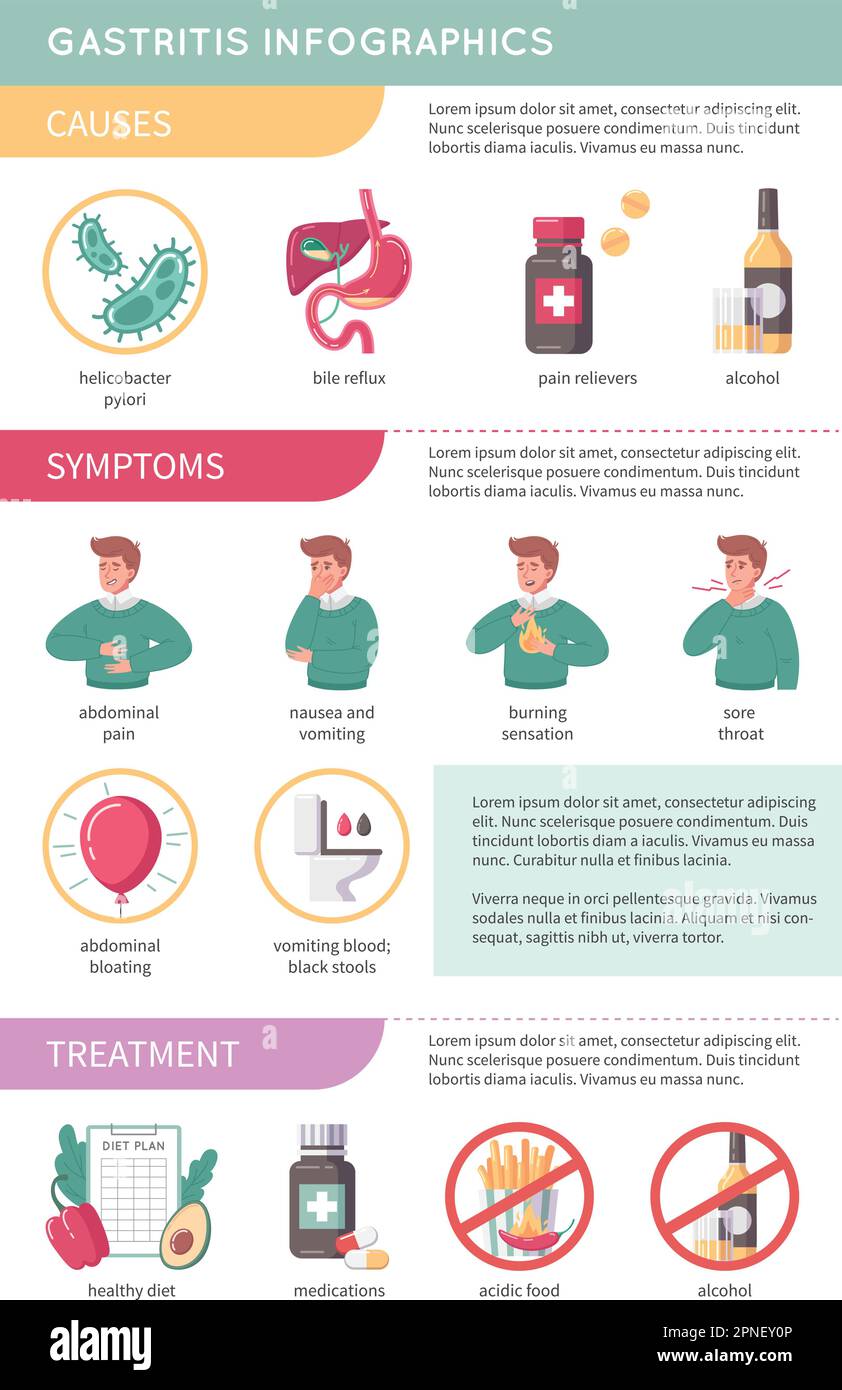 GASTRITIS INFOGRAPHICS

CAUSES

Lorem ipsum dolor sit amet, consectetur adipiscing elit. Nunc scelerisque posuere condimentum. Duis tincidunt lobortis diama iaculis. Vivamus eu massa nunc.

helicobacter pylori

bile reflux

pain relievers

alcohol

SYMPTOMS

Lorem ipsum dolor sit amet, consectetur adipiscing elit. Nunc scelerisque posuere condimentum. Duis tincidunt lobortis diama iaculis. Vivamus eu massa nunc.

abdominal pain

nausea and vomiting

burning sensation

sore throat

abdominal bloating

vomiting blood; black stools

Lorem ipsum dolor sit amet, consectetur adipiscing elit. Nunc scelerisque posuere condimentum. Duis tincidunt lobortis diam a iaculis. Vivamus eu massa nunc. Curabitur nulla et finibus lacinia.

Viverra neque in orci pellentesque gravida. Vivamus sodales nulla et finibus lacinia. Aliquam et nisi consequat, sagittis nibh ut, viverra tortor.

TREATMENT

Lorem ipsum dolor sit amet, consectetur adipiscing elit. Nunc scelerisque posuere condimentum. Duis tincidunt lobortis diama iaculis. Vivamus eu massa nunc.

DIET PLAN

healthy diet

medications

acidic food

alcohol

alamy

Image ID: 2PNEY0P
www.alamy.com