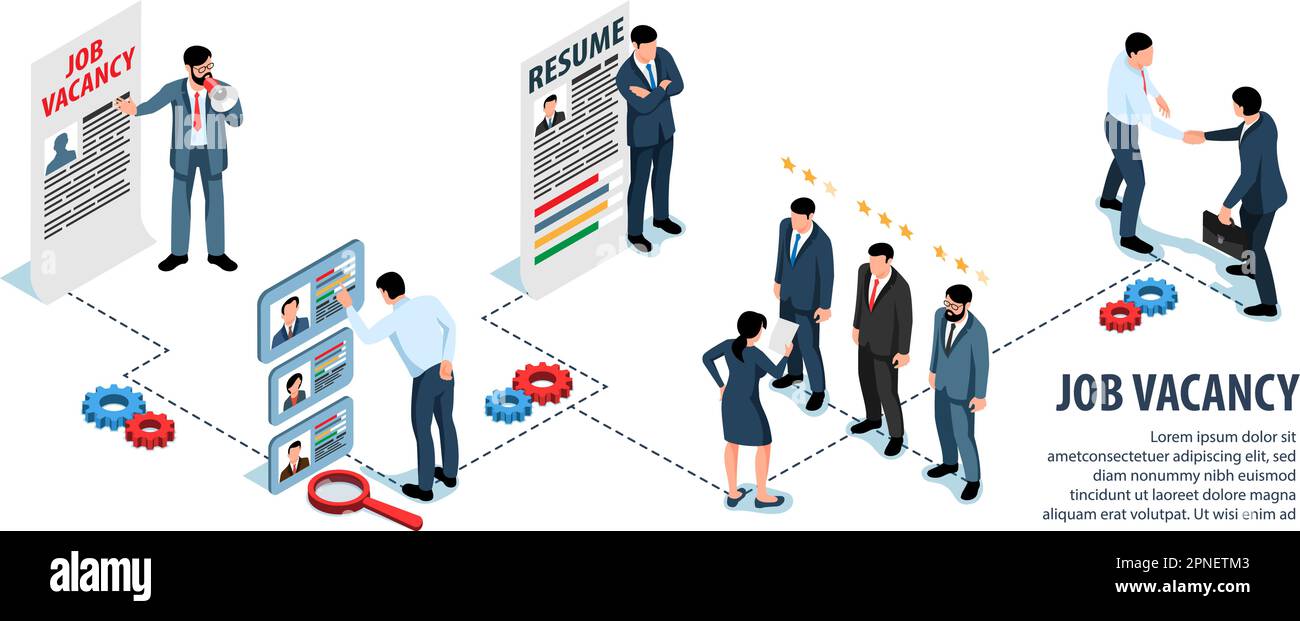 JOB VACANCY

RESUME

JOB VACANCY

Lorem ipsum dolor sit ametconsectetuer adipiscing elit, sed diam nonummy nibh euismod tincidunt ut laoreet dolore magna aliquam erat volutpat. Ut wisi enim ad

alamy

Image ID: 2PNETM3
www.alamy.com