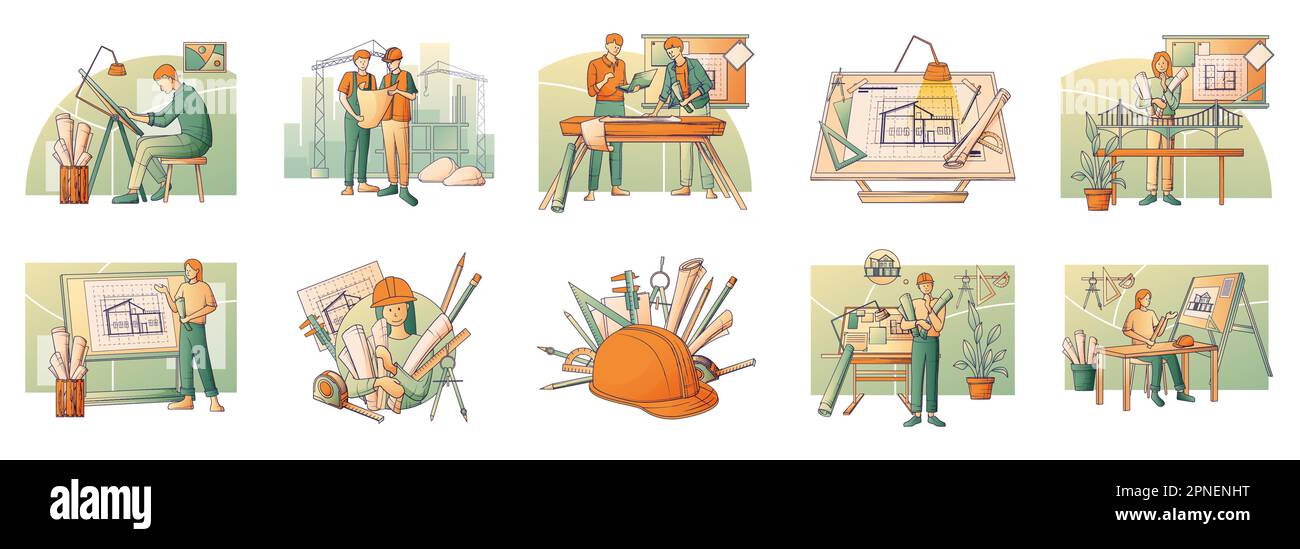 alamy

Image ID: 2PNENHT
www.alamy.com