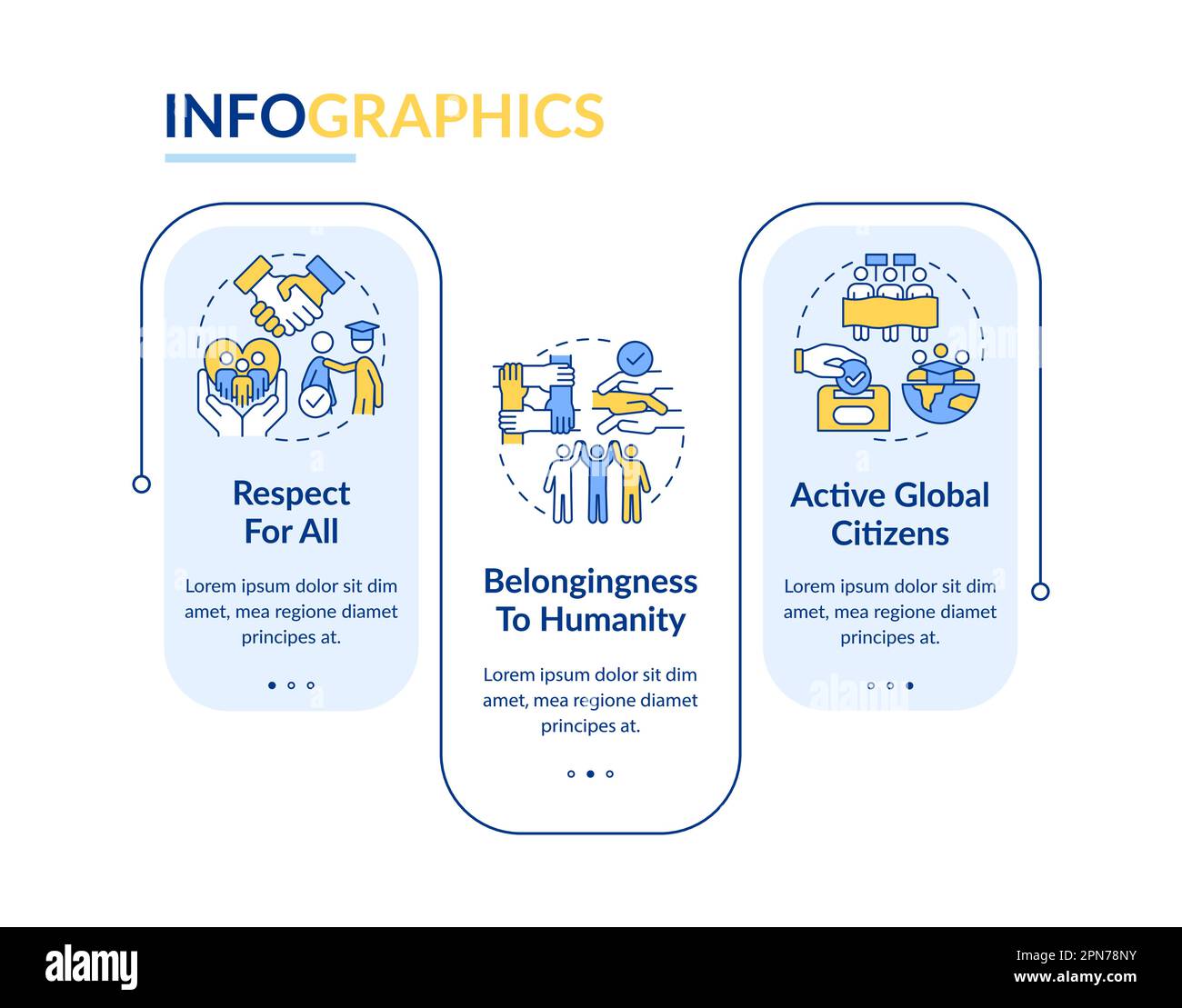 INFOGRAPHICS

Respect For All

Lorem ipsum dolor sit dim amet, mea regione diamet principes at.

Belongingness To Humanity

Lorem ipsum dolor sit dim amet, mea regione diamet principes at.

Active Global Citizens

Lorem ipsum dolor sit dim amet, mea regione diamet principes at.

alamy

Image ID: 2PN78NY
www.alamy.com