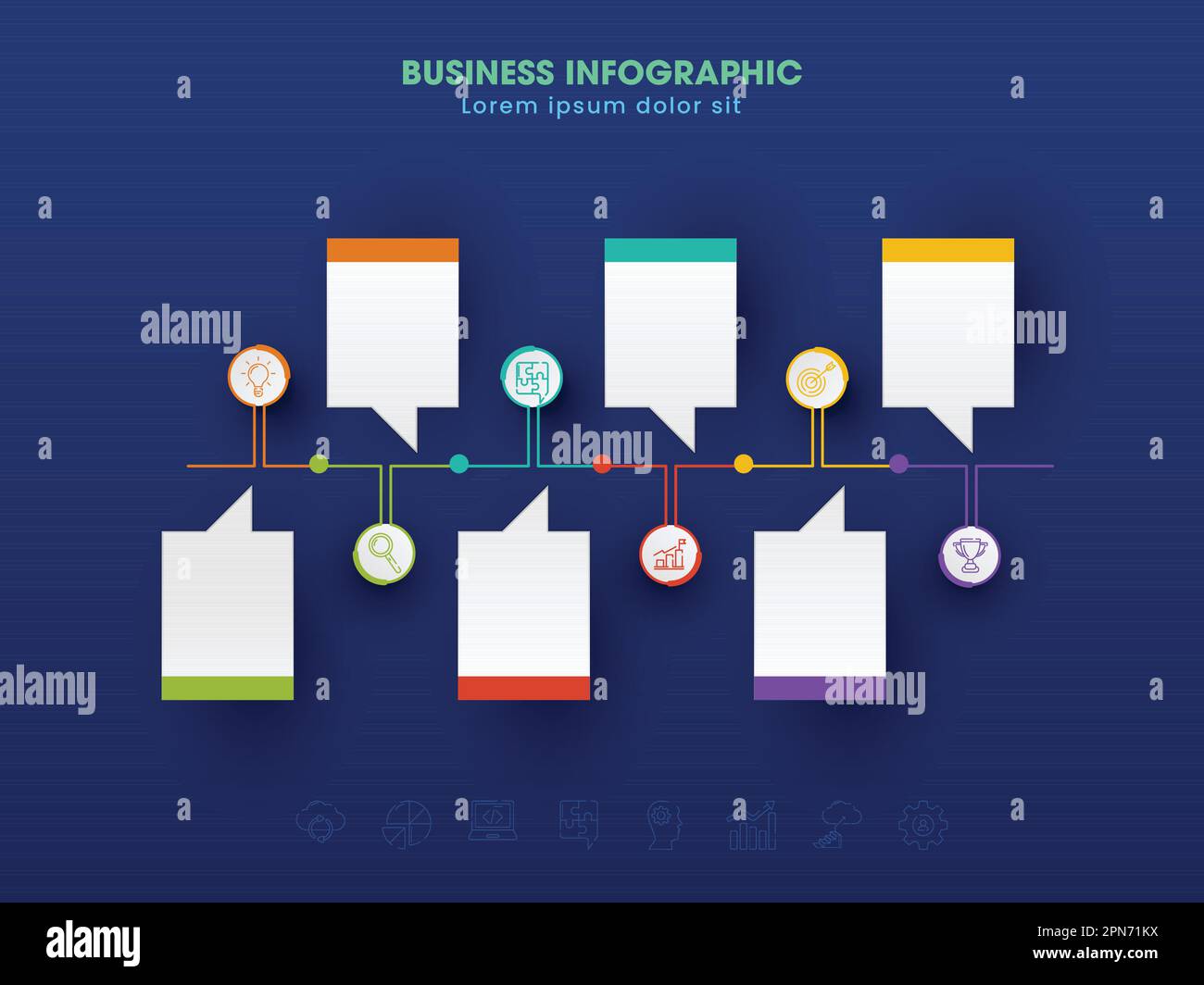 BUSINESS INFOGRAPHIC
Lorem ipsum dolor sit

alamy
alamy
alamy
alamy
alamy

alamy
Image ID: 2PN71KX
www.alamy.com