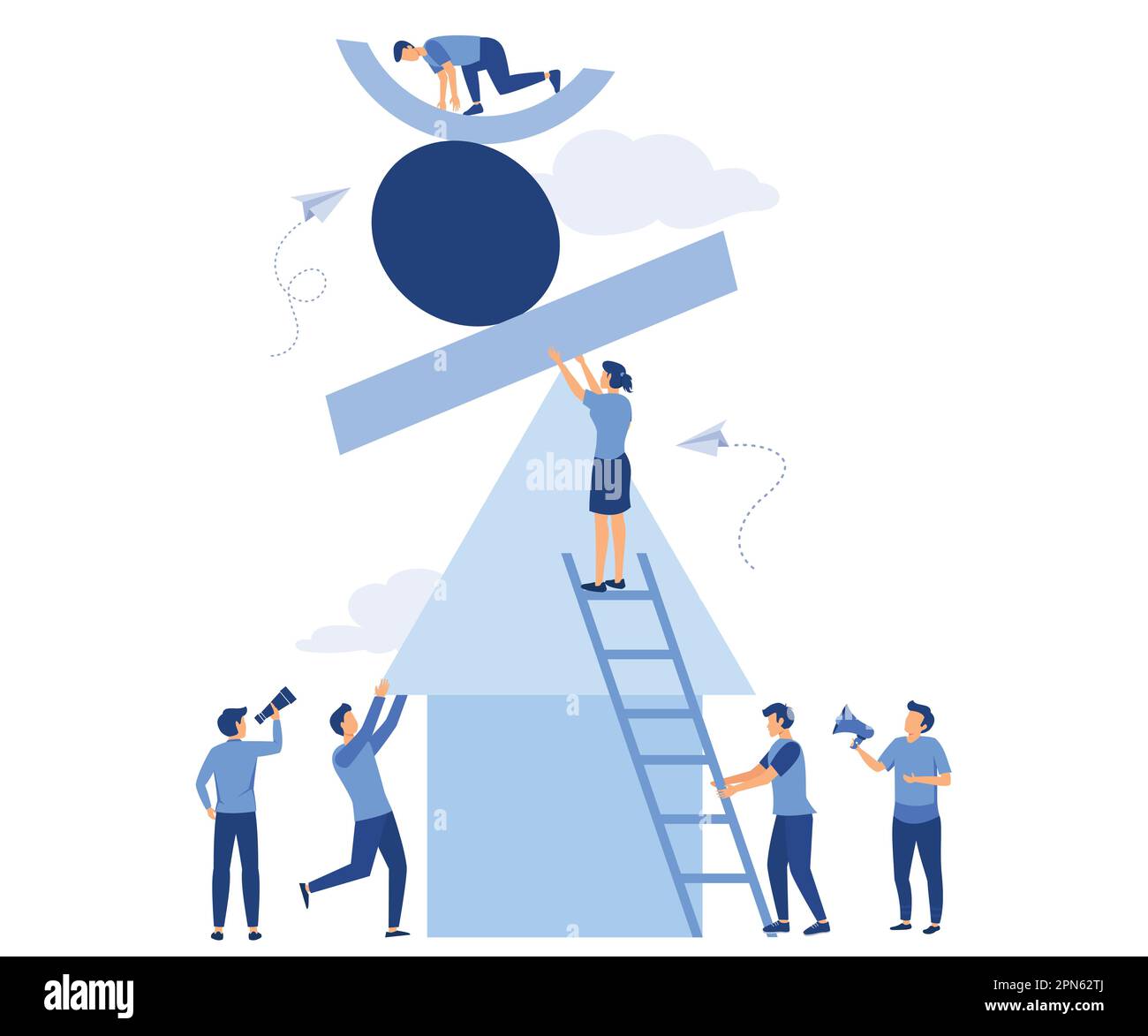 alamy

alamy

Image ID: 2PN62TJ
www.alamy.com