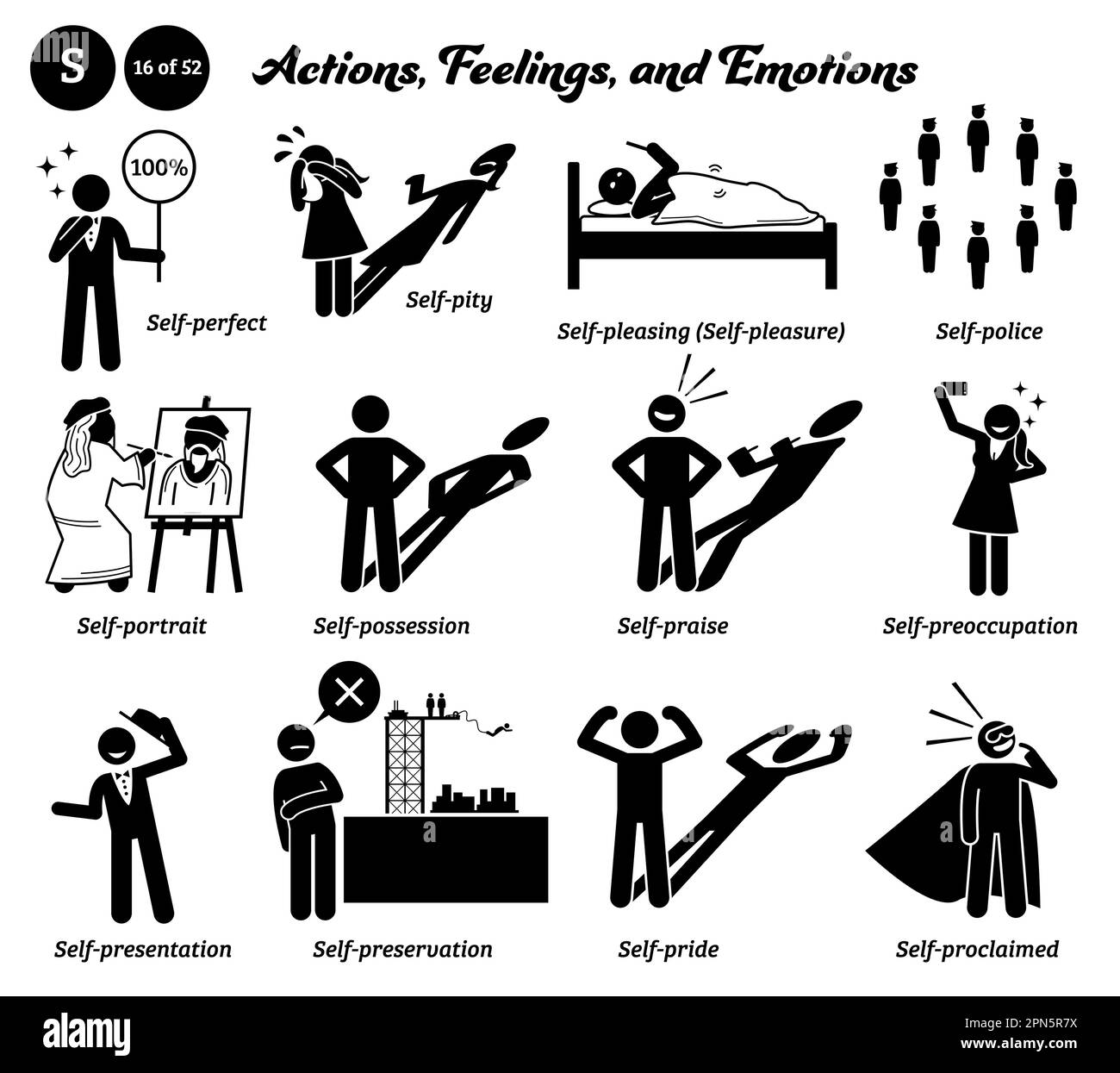 S 16 of 52 Actions, Feelings, and Emotions

100%

Self-perfect

Self-pity

Self-pleasing (Self-pleasure)

Self-police

Self-portrait

Self-possession

Self-praise

Self-preoccupation

Self-presentation

Self-preservation

Self-pride

Self-proclaimed

alamy

Image ID: 2PN5R7X
www.alamy.com