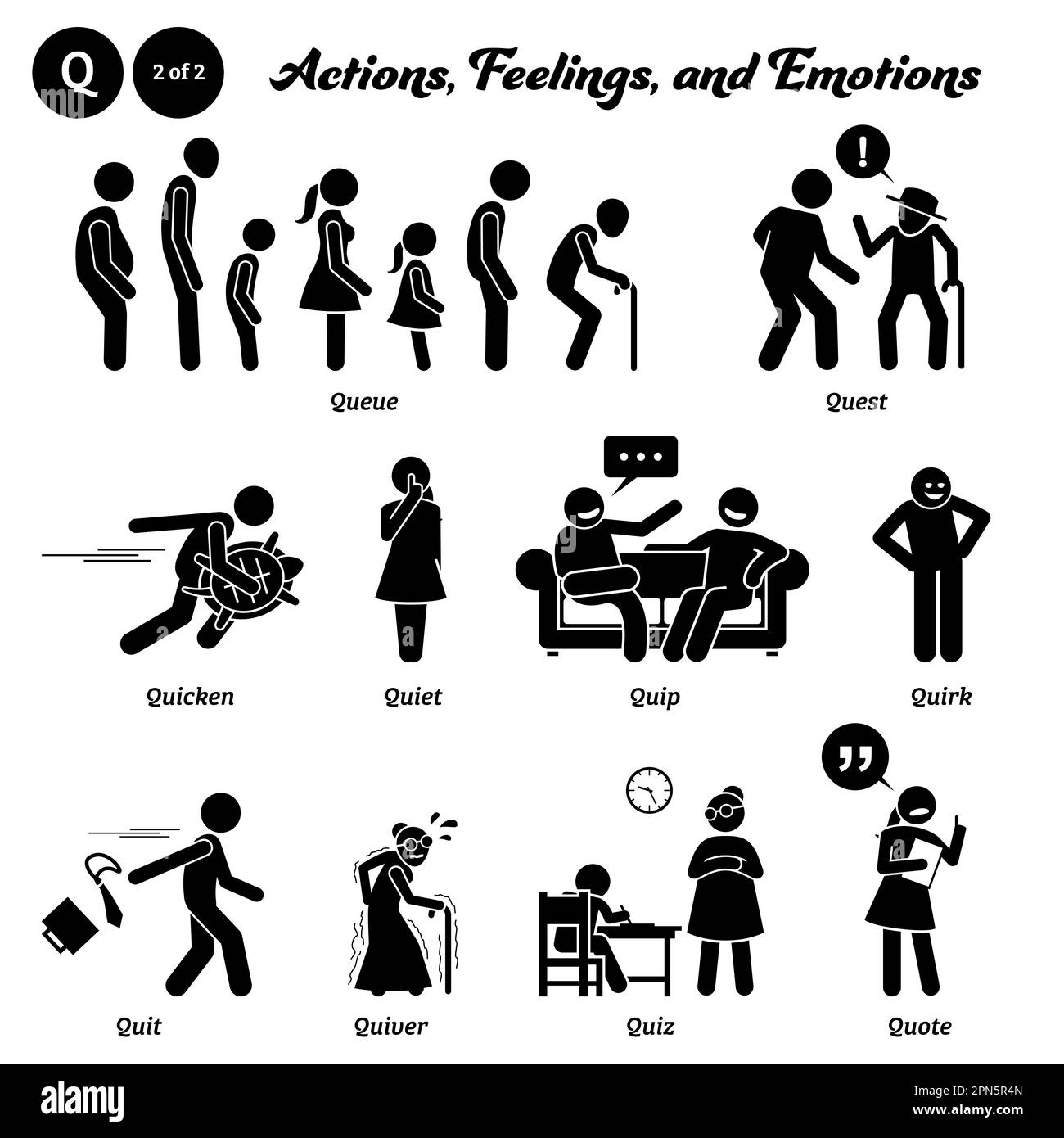 Q 2 of 2 Actions, Feelings, and Emotions

!

Queue

Quest

...

Quicken

Quiet

Quip

Quirk

,,

Quit

Quiver

Quiz

Quote

alamy

Image ID: 2PN5R4N
www.alamy.com