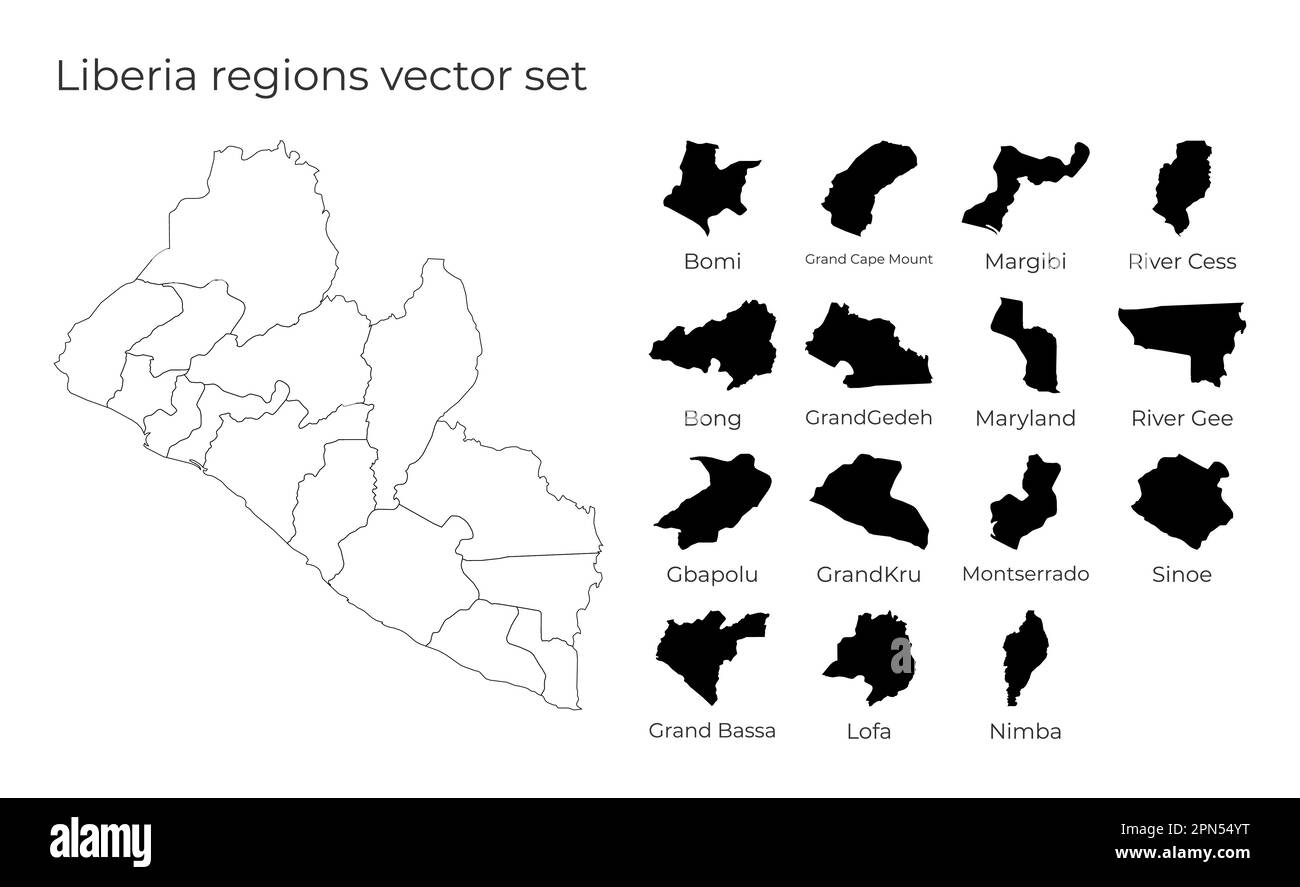 Liberia regions vector set

Bomi
Grand Cape Mount
Margibi
River Cess
Bong
GrandGedeh
Maryland
River Gee
Gbapolu
GrandKru
Montserrado
Sinoe
Grand Bassa
Lofa
Nimba

alamy
Image ID: 2PN54YT
www.alamy.com