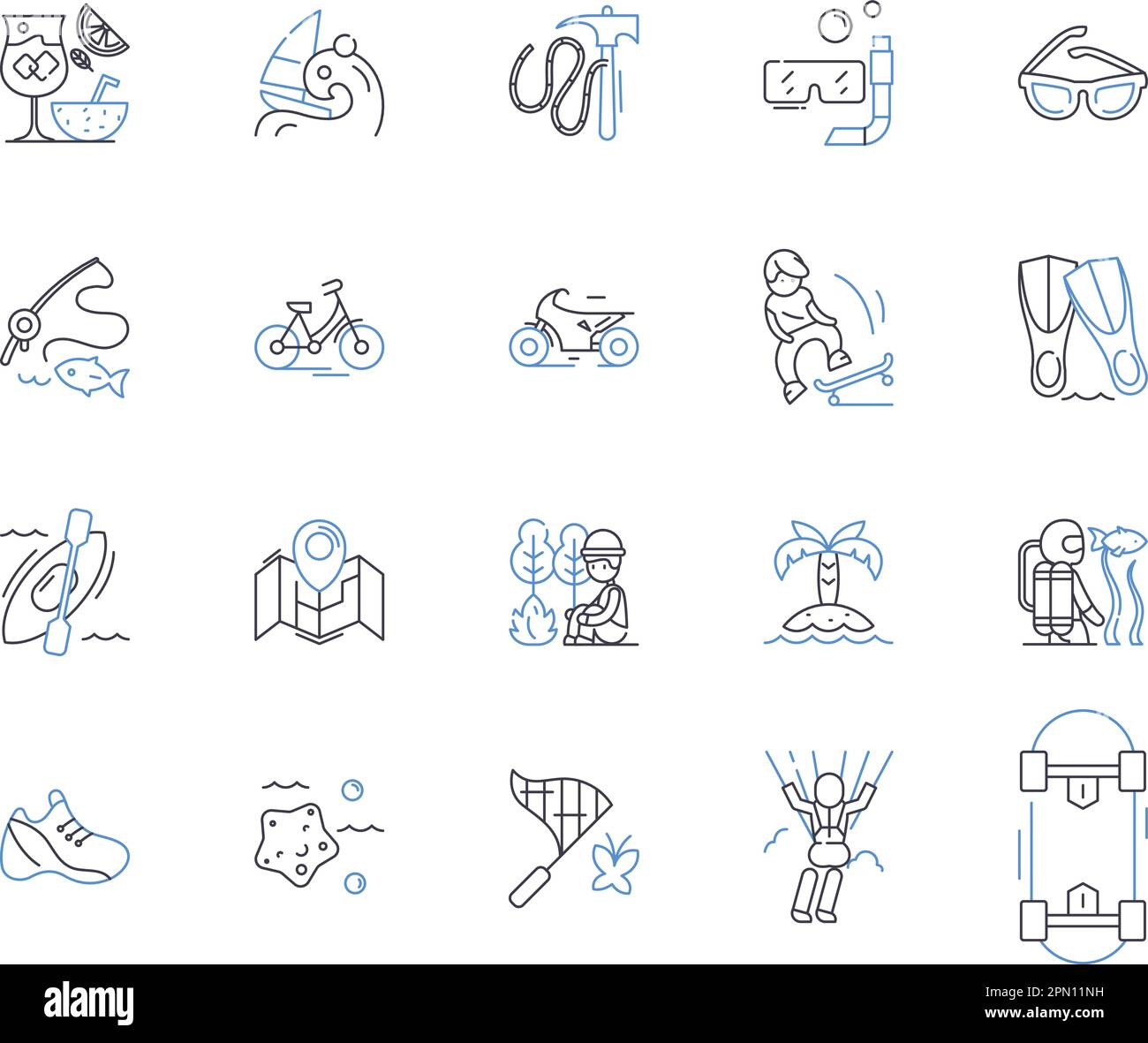 alamy

Image ID: 2PN11NH
www.alamy.com