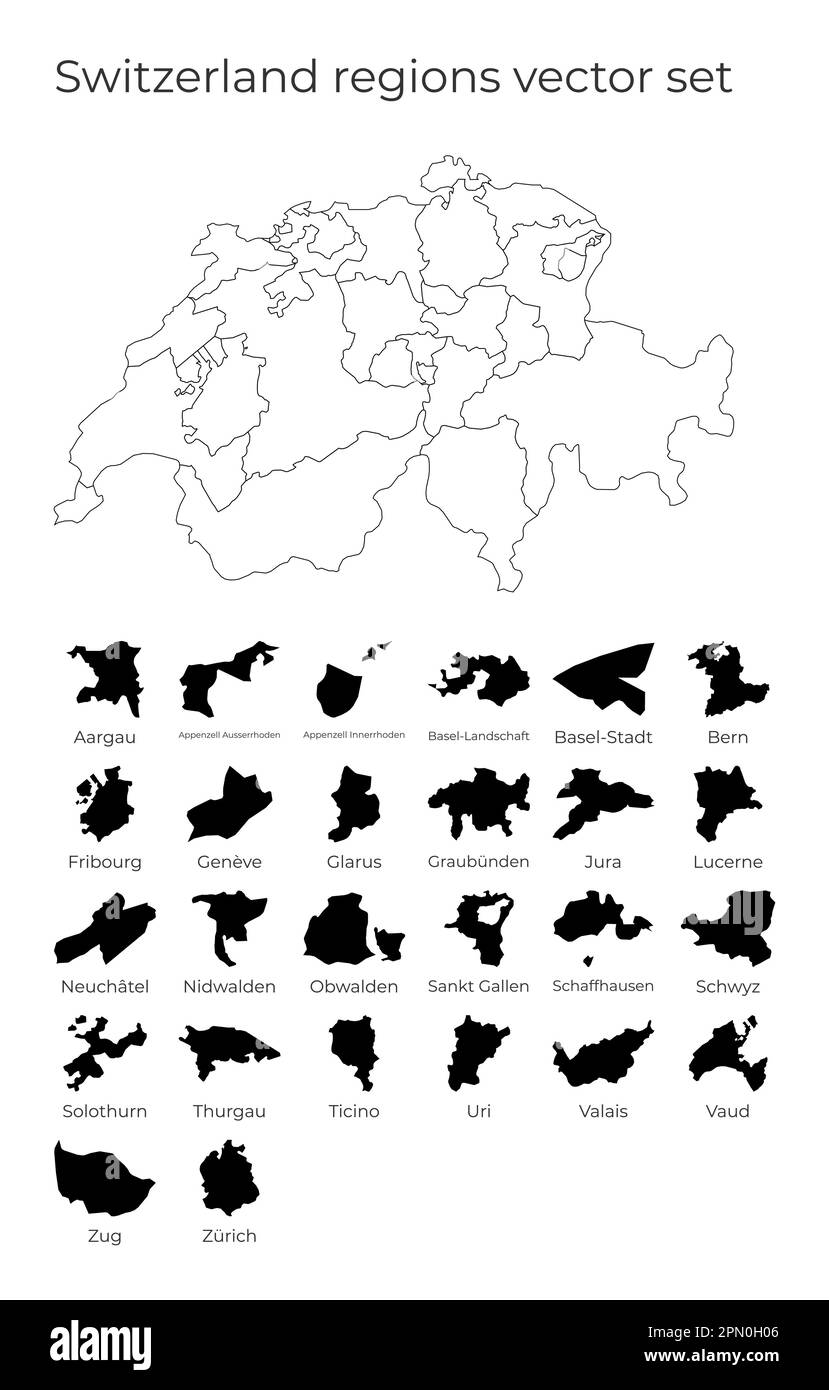 Switzerland regions vector set

Aargau
Appenzell Ausserrhoden
Appenzell Innerrhoden
Basel-Landschaft
Basel-Stadt
Bern
Fribourg
Genève
Glarus
Graubünden
Jura
Lucerne
Neuchâtel
Nidwalden
Obwalden
Sankt Gallen
Schaffhausen
Schwyz
Solothurn
Thurgau
Ticino
Uri
Valais
Vaud
Zug
Zürich

alamy
Image ID: 2PN0H06
www.alamy.com