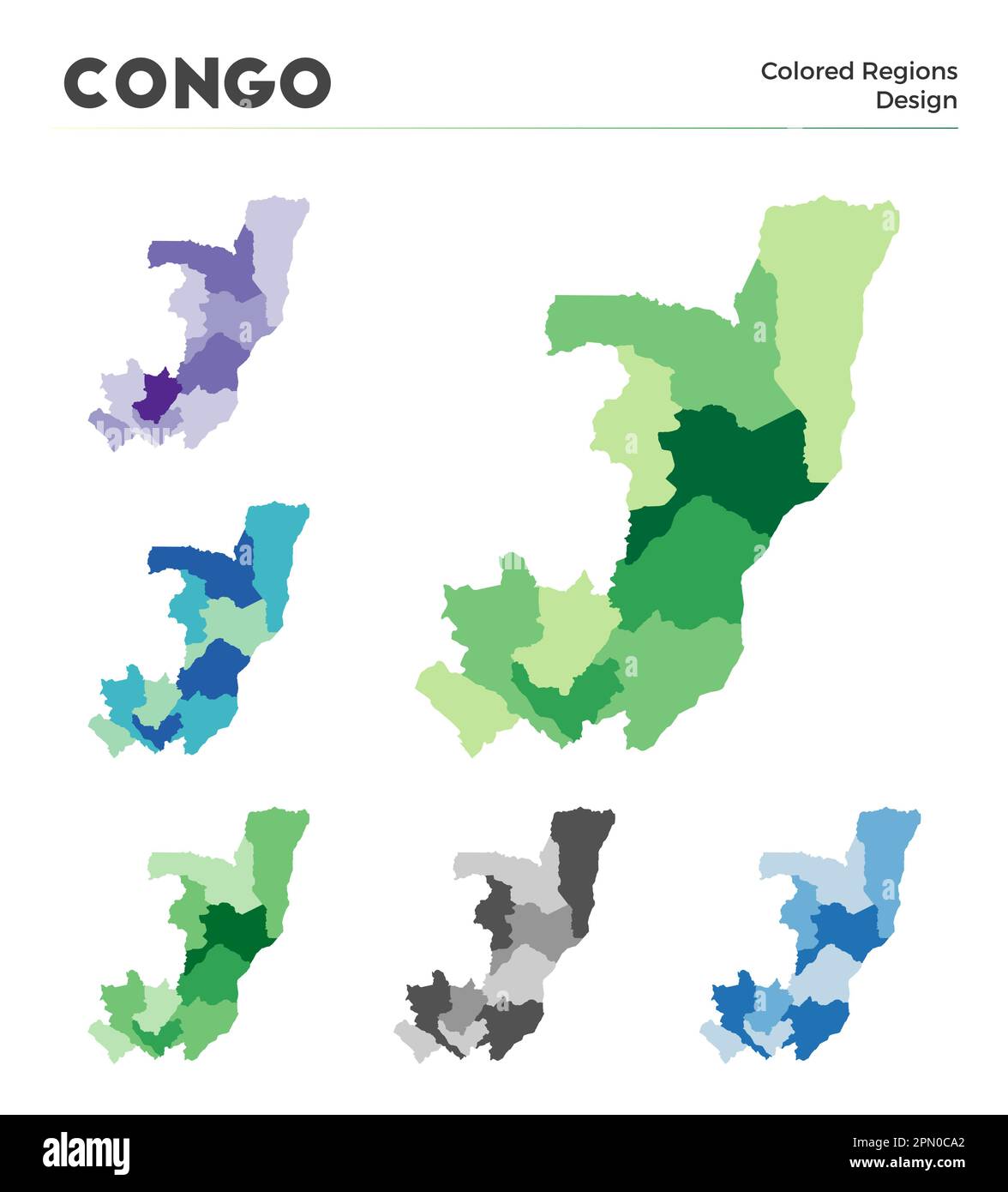 CONGO

Colored Regions
Design

alamy

Image ID: 2PN0CA2
www.alamy.com