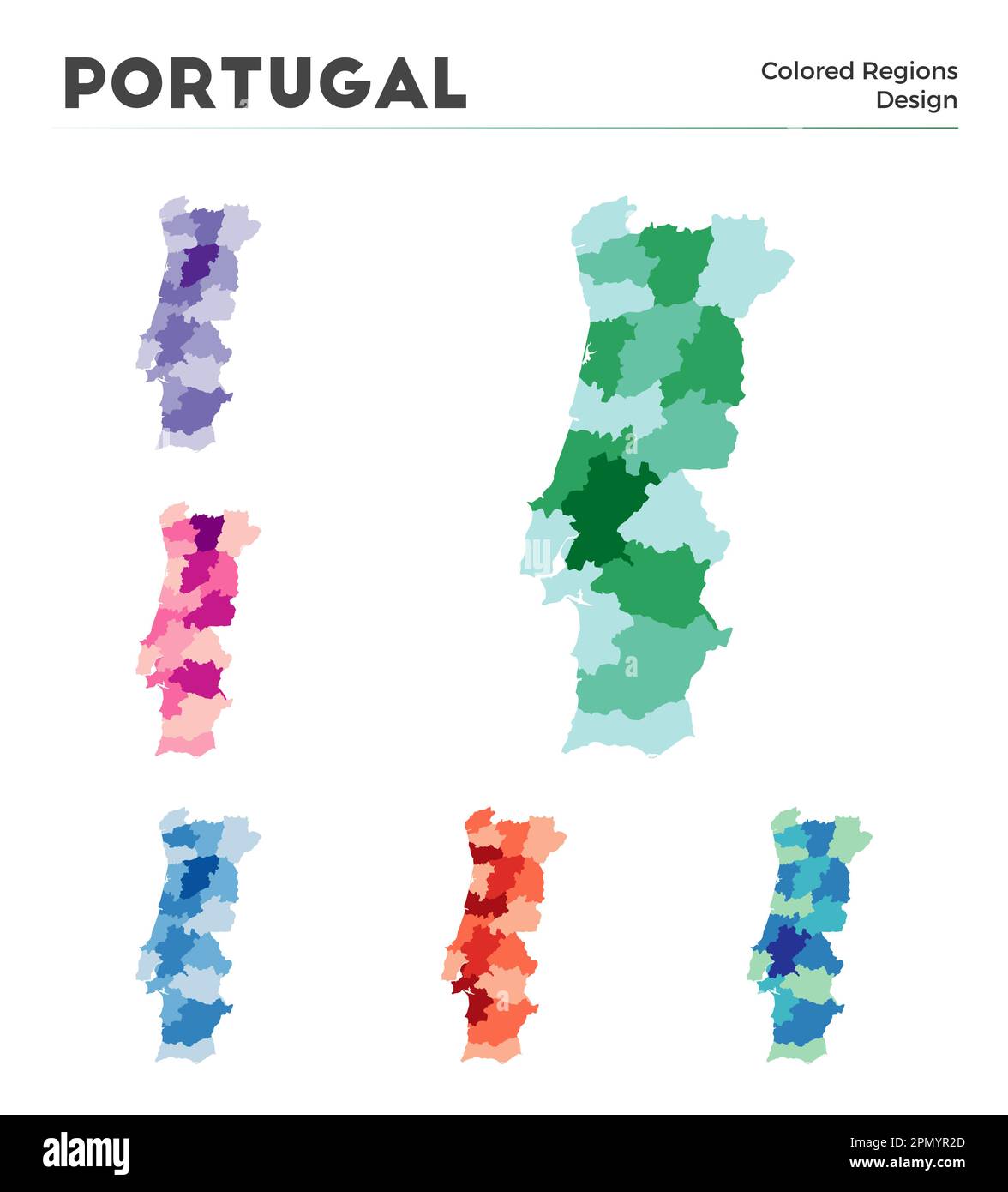 PORTUGAL

Colored Regions Design

alamy

Image ID: 2PMYR2D
www.alamy.com