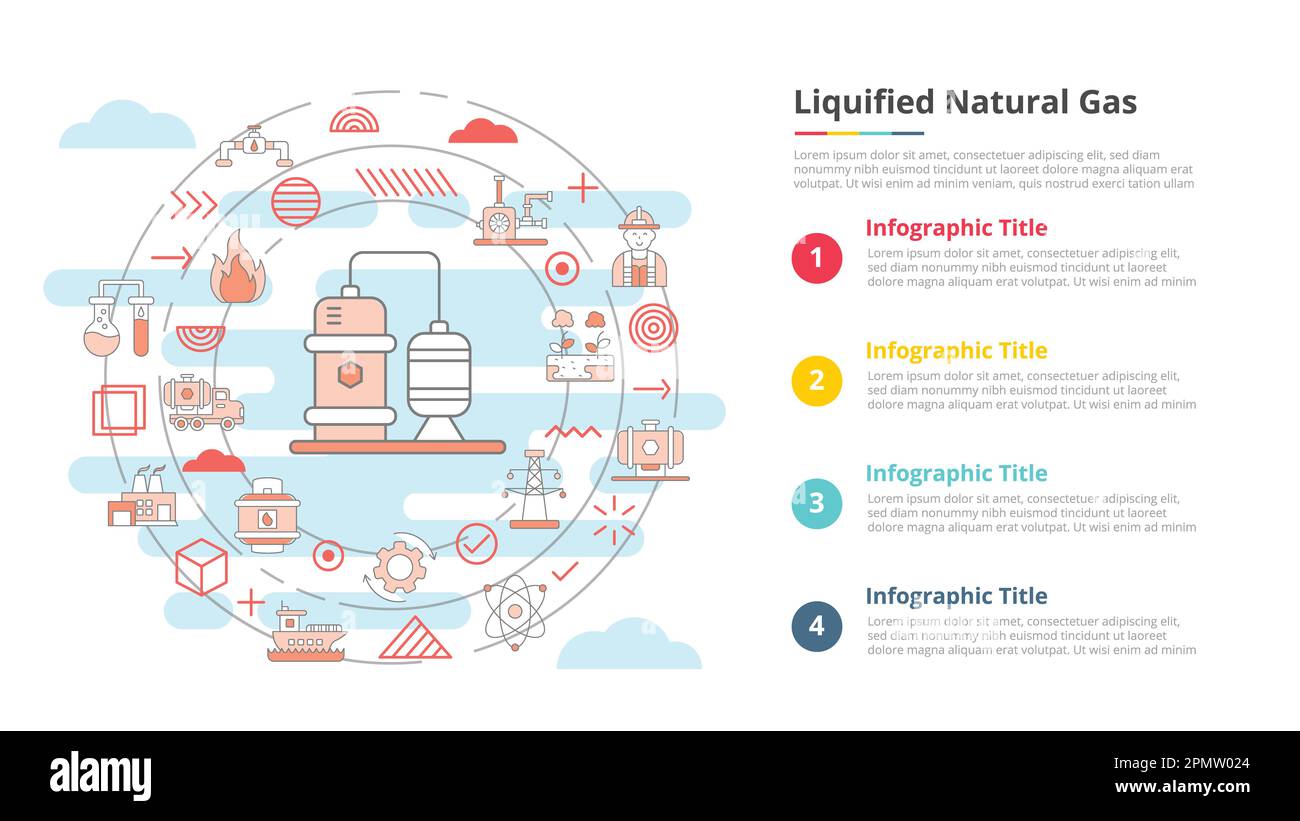 Liquified Natural Gas

Lorem ipsum dolor sit amet, consectetuer adipiscing elit, sed diam nonummy nibh euismod tincidunt ut laoreet dolore magna aliquam erat volutpat. Ut wisi enim ad minim veniam, quis nostrud exerci tation ullam

1
Infographic Title
Lorem ipsum dolor sit amet, consectetuer adipiscing elit, sed diam nonummy nibh euismod tincidunt ut laoreet dolore magna aliquam erat volutpat. Ut wisi enim ad minim

2
Infographic Title
Lorem ipsum dolor sit amet, consectetuer adipiscing elit, sed diam nonummy nibh euismod tincidunt ut laoreet dolore magna aliquam erat volutpat. Ut wisi enim ad minim

3
Infographic Title
Lorem ipsum dolor sit amet, consectetuer adipiscing elit, sed diam nonummy nibh euismod tincidunt ut laoreet dolore magna aliquam erat volutpat. Ut wisi enim ad minim

4
Infographic Title
Lorem ipsum dolor sit amet, consectetuer adipiscing elit, sed diam nonummy nibh euismod tincidunt ut laoreet dolore magna aliquam erat volutpat. Ut wisi enim ad minim

alamy

Image ID: 2PMW024
www.alamy.com