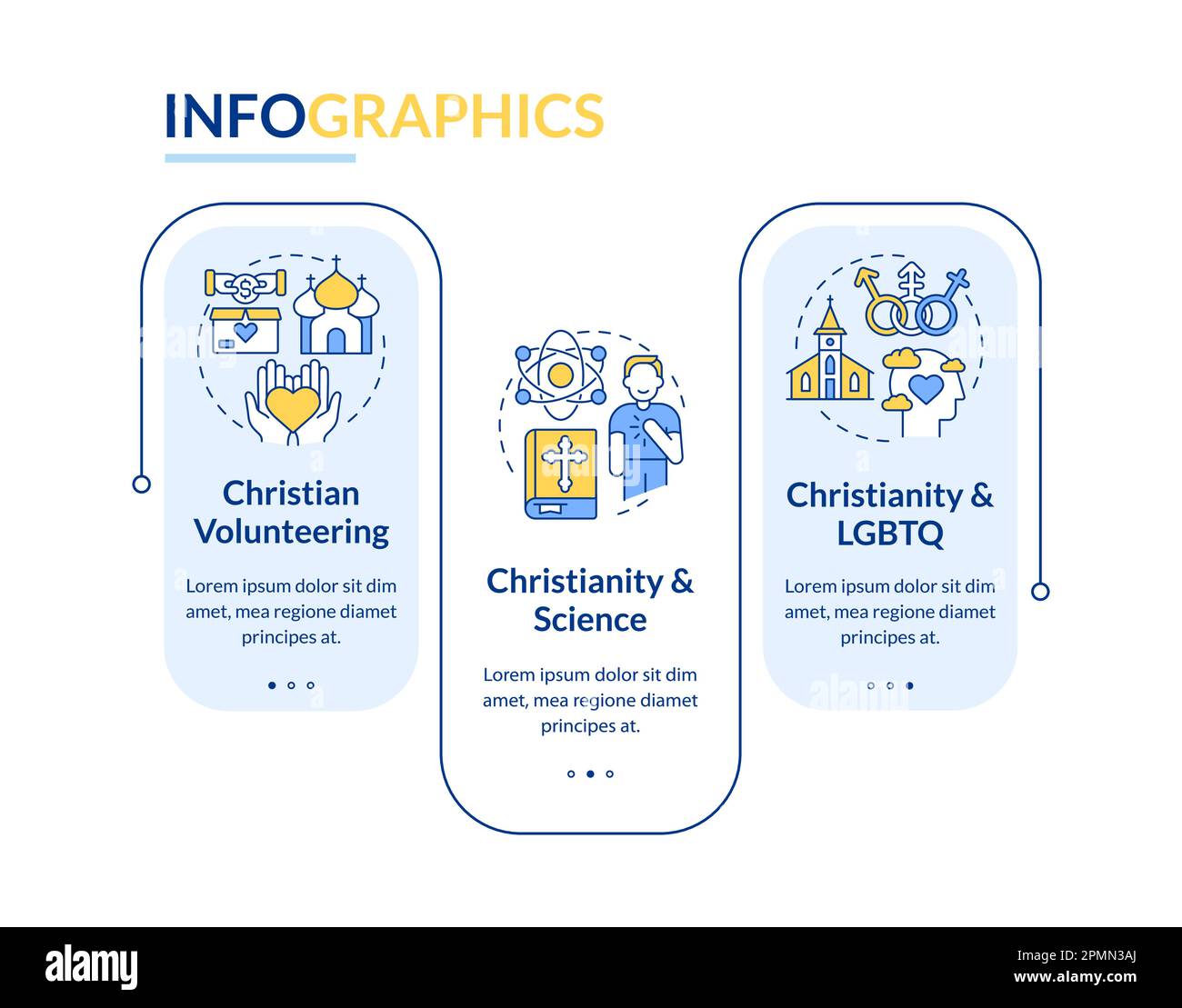 INFOGRAPHICS

Christian Volunteering

Lorem ipsum dolor sit dim amet, mea regione diamet principes at.

Christianity & Science

Lorem ipsum dolor sit dim amet, mea regione diamet principes at.

Christianity & LGBTQ

Lorem ipsum dolor sit dim amet, mea regione diamet principes at.

alamy

Image ID: 2PMN3AJ
www.alamy.com