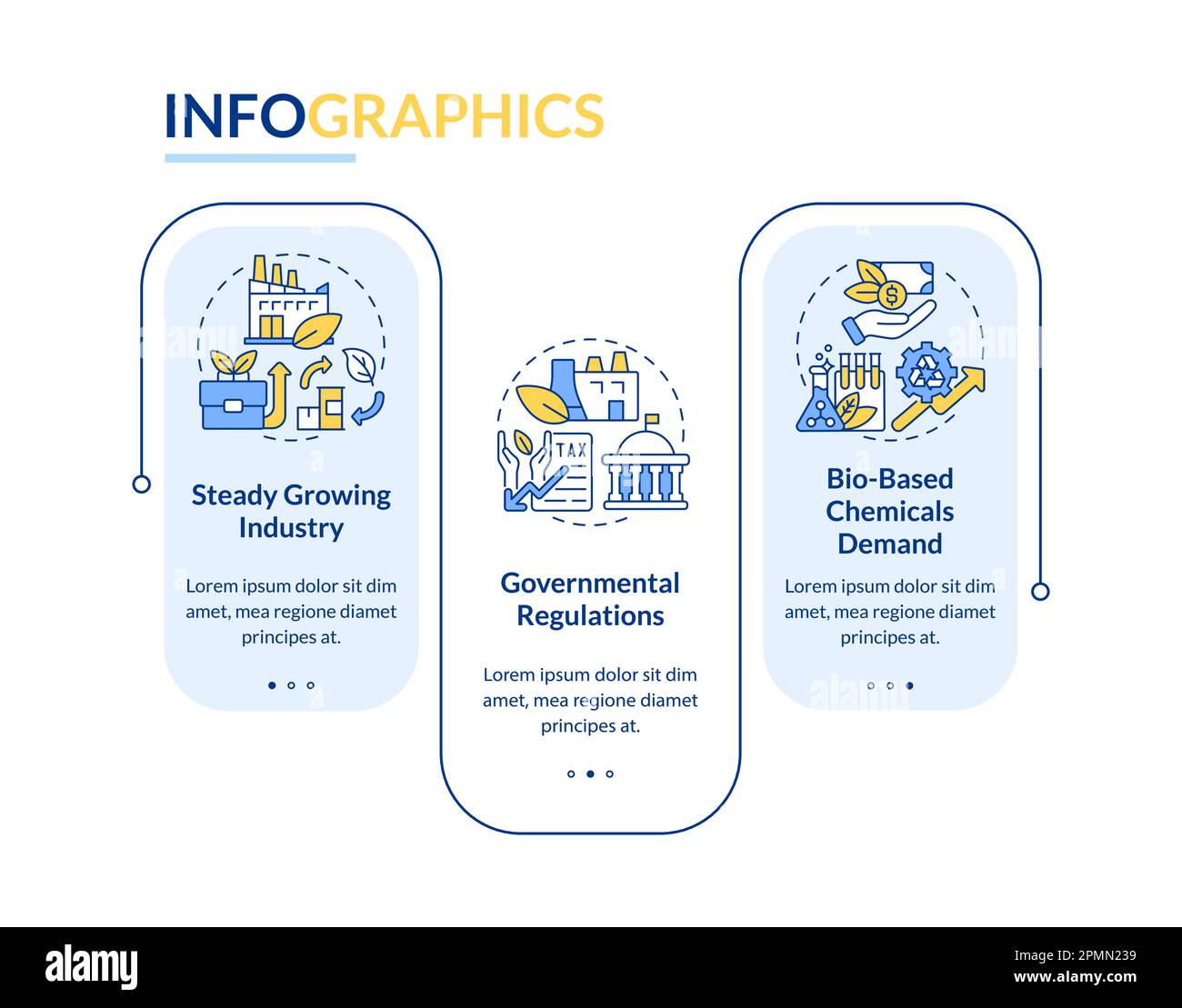 INFOGRAPHICS

Steady Growing Industry

Lorem ipsum dolor sit dim amet, mea regione diamet principes at.

TAX

Governmental Regulations

Lorem ipsum dolor sit dim amet, mea regione diamet principes at.

Bio-Based Chemicals Demand

Lorem ipsum dolor sit dim amet, mea regione diamet principes at.

alamy

Image ID: 2PMN239
www.alamy.com