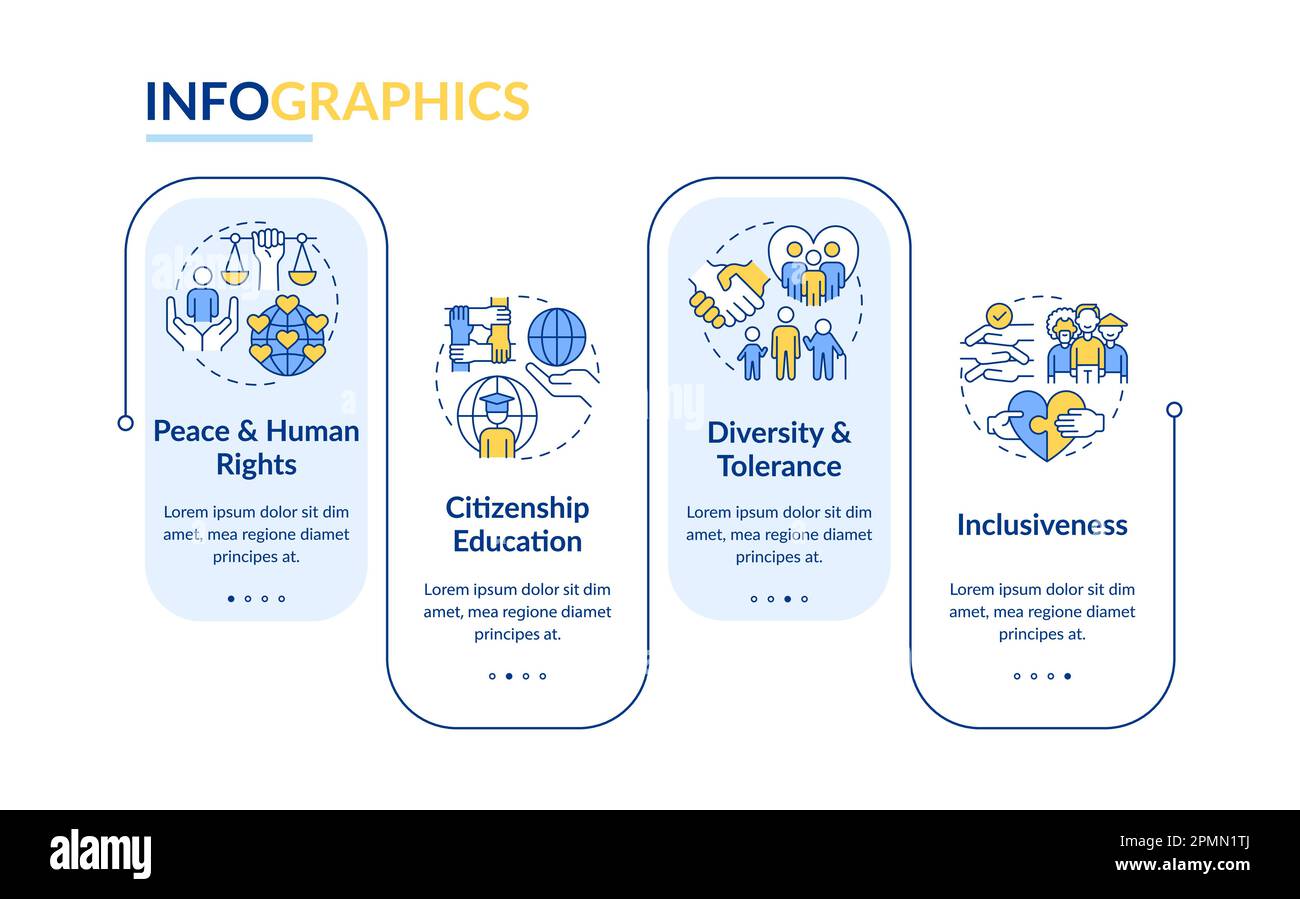 INFOGRAPHICS

Peace & Human Rights

Lorem ipsum dolor sit dim amet, mea regione diamet principes at.

Citizenship Education

Lorem ipsum dolor sit dim amet, mea regione diamet principes at.

Diversity & Tolerance

Lorem ipsum dolor sit dim amet, mea regione diamet principes at.

Inclusiveness

Lorem ipsum dolor sit dim amet, mea regione diamet principes at.

alamy

Image ID: 2PMN1TJ
www.alamy.com