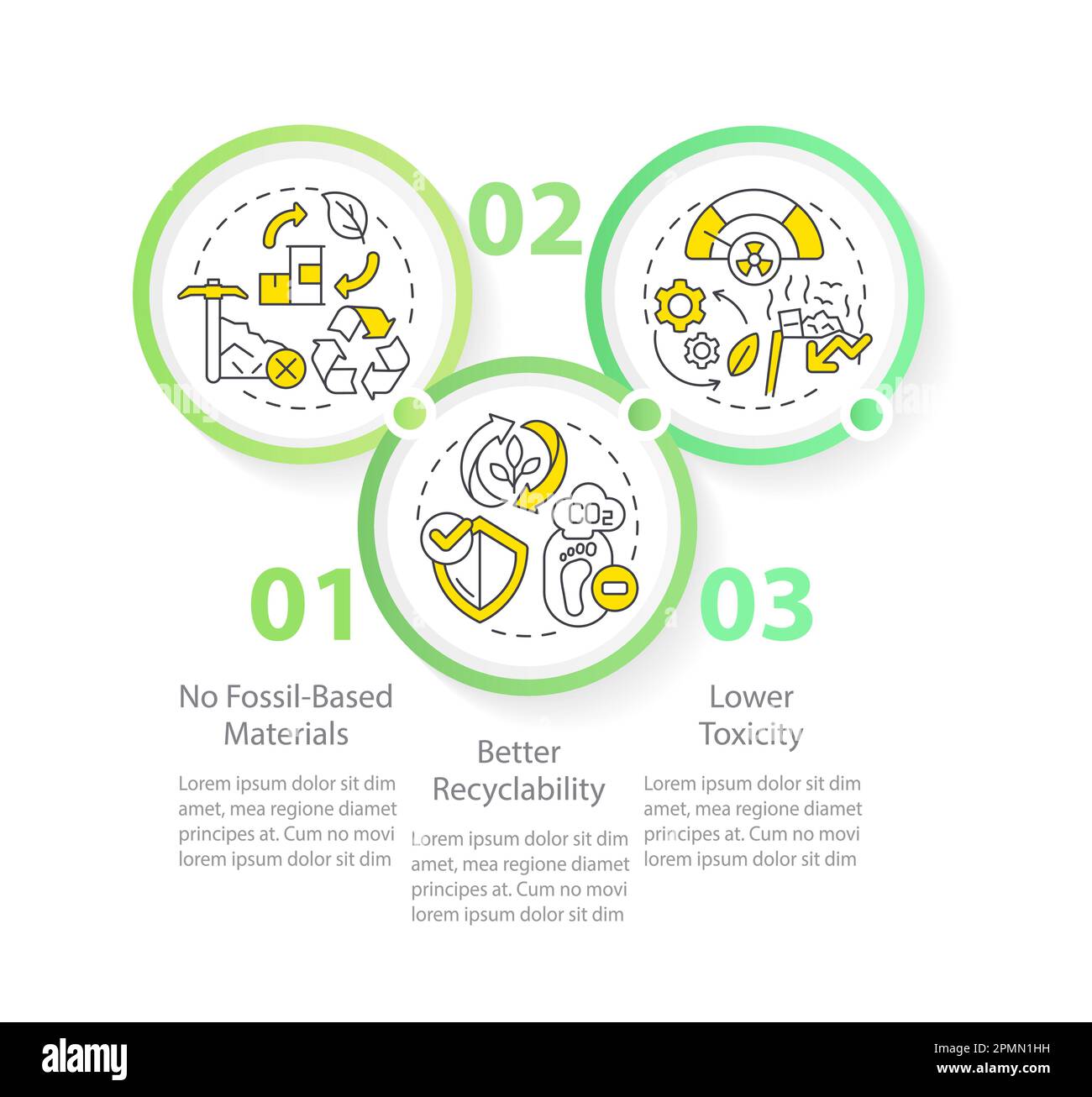 02

$CO_2$

01

03

No Fossil-Based Materials

Lorem ipsum dolor sit dim amet, mea regione diamet principes at. Cum no movi lorem ipsum dolor sit dim

Better Recyclability

Lorem ipsum dolor sit dim amet, mea regione diamet principes at. Cum no movi lorem ipsum dolor sit dim

Lower Toxicity

Lorem ipsum dolor sit dim amet, mea regione diamet principes at. Cum no movi lorem ipsum dolor sit dim

alamy

Image ID: 2PMN1HH
www.alamy.com