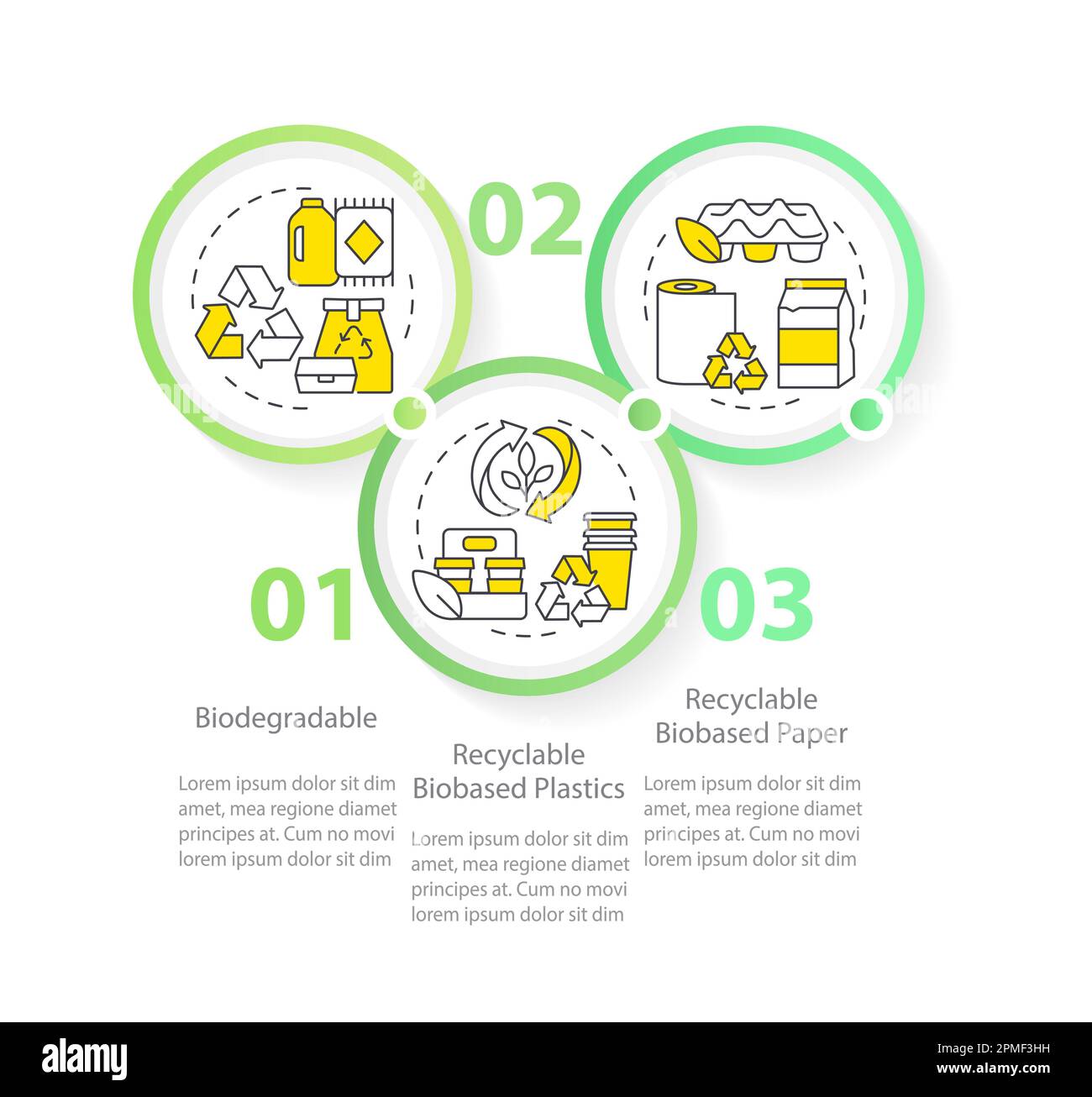 02

01

03

Biodegradable

Lorem ipsum dolor sit dim amet, mea regione diamet principes at. Cum no movi lorem ipsum dolor sit dim

Recyclable Biobased Plastics

Lorem ipsum dolor sit dim amet, mea regione diamet principes at. Cum no movi lorem ipsum dolor sit dim

Recyclable Biobased Paper

Lorem ipsum dolor sit dim amet, mea regione diamet principes at. Cum no movi lorem ipsum dolor sit dim

alamy

Image ID: 2PMF3HH
www.alamy.com