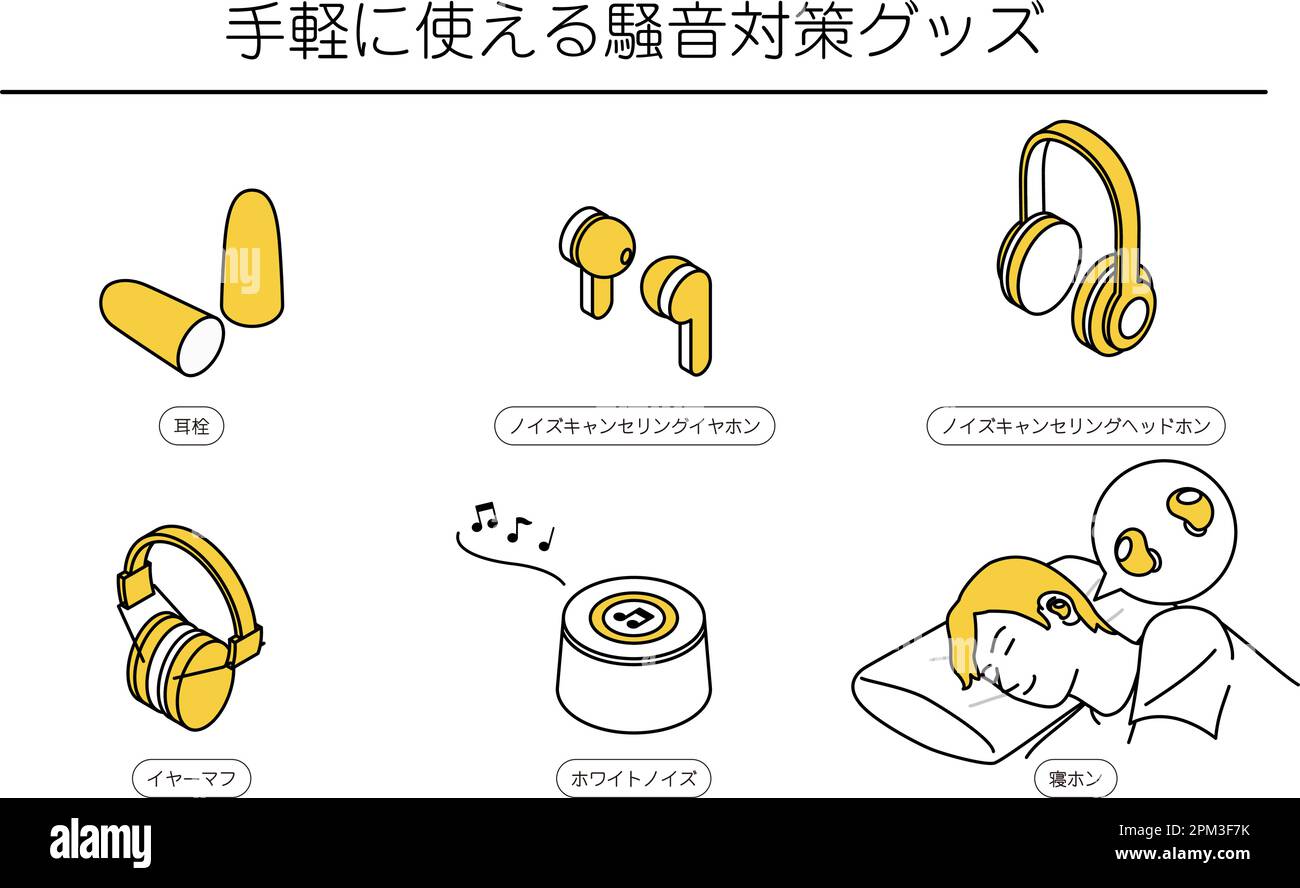 手軽に使える騒音対策グッズ

耳栓

ノイズキャンセリングイヤホン

ノイズキャンセリングヘッドホン

イヤーマフ

ホワイトノイズ

寝ホン

alamy

Image ID: 2PM3F7K
www.alamy.com