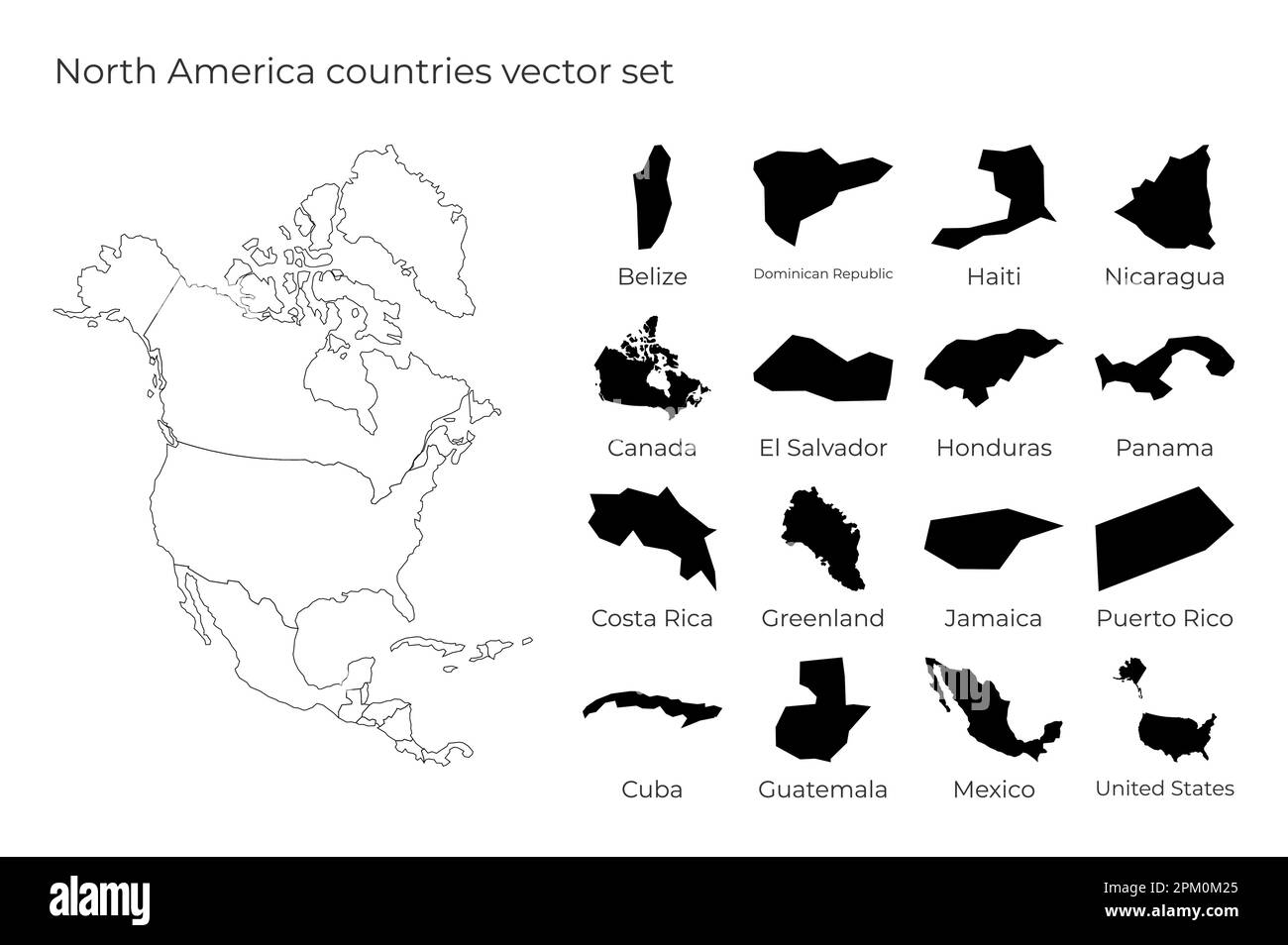 North America countries vector set

Belize

Dominican Republic

Haiti

Nicaragua

Canada

El Salvador

Honduras

Panama

Costa Rica

Greenland

Jamaica

Puerto Rico

Cuba

Guatemala

Mexico

United States

alamy

Image ID: 2PM0M25
www.alamy.com