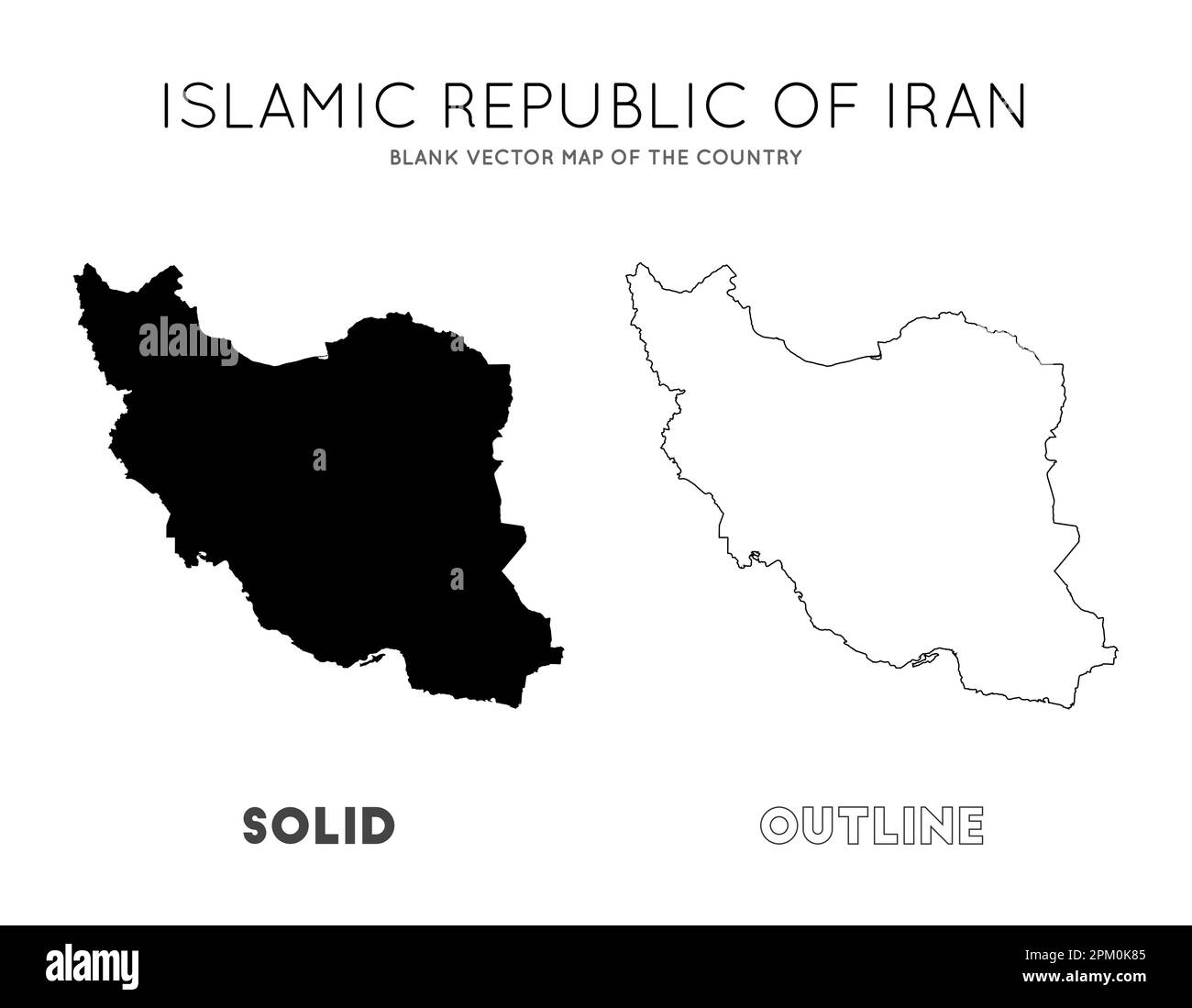 ISLAMIC REPUBLIC OF IRAN
BLANK VECTOR MAP OF THE COUNTRY

alamy

a

a

SOLID

OUTLINE

alamy

Image ID: 2PM0K85
www.alamy.com