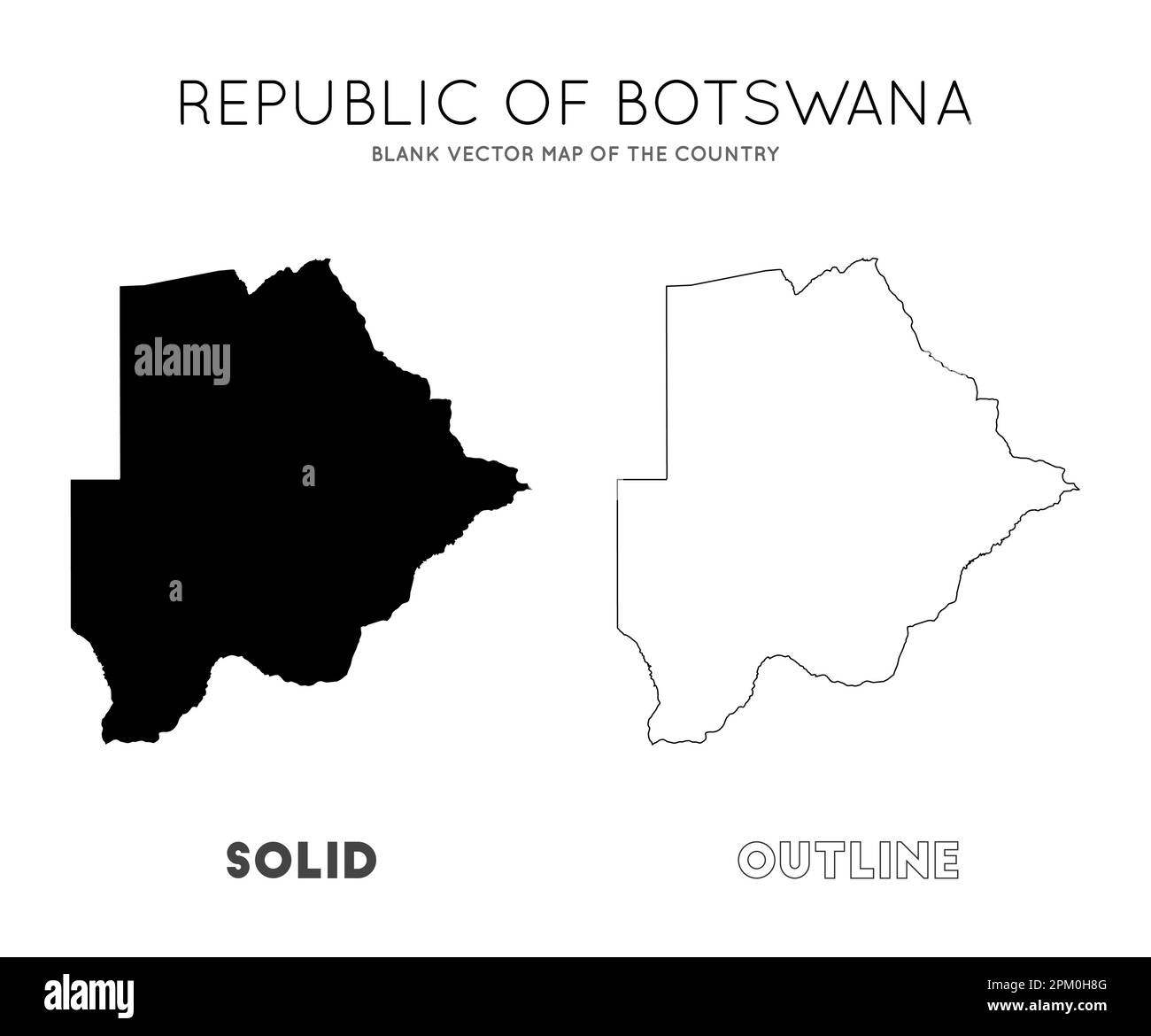 REPUBLIC OF BOTSWANA

BLANK VECTOR MAP OF THE COUNTRY

alamy

a

a

SOLID

OUTLINE

alamy

Image ID: 2PM0H8G
www.alamy.com