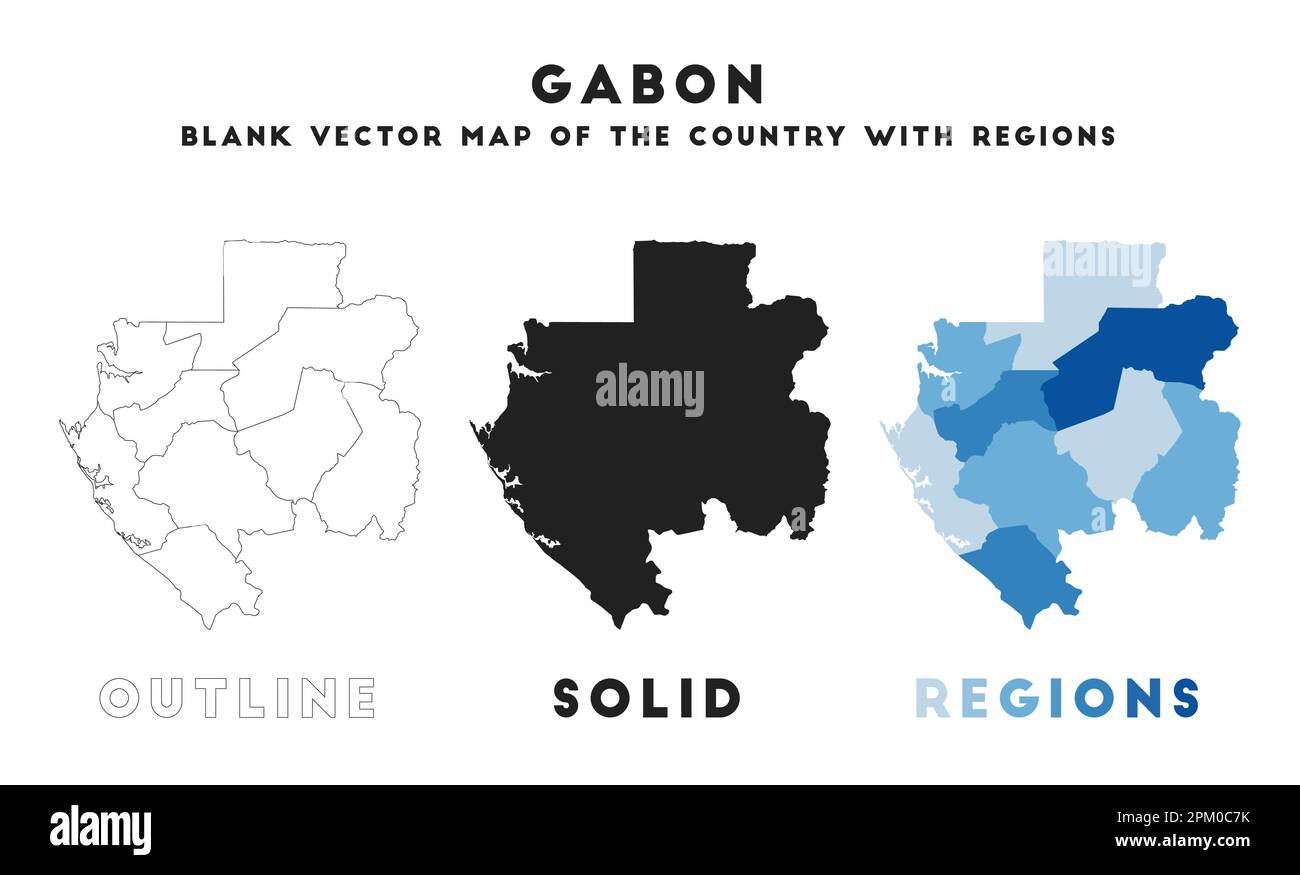 GABON
BLANK VECTOR MAP OF THE COUNTRY WITH REGIONS

alamy

alamy

OUTLINE

SOLID

REGIONS

alamy

Image ID: 2PM0C7K
www.alamy.com