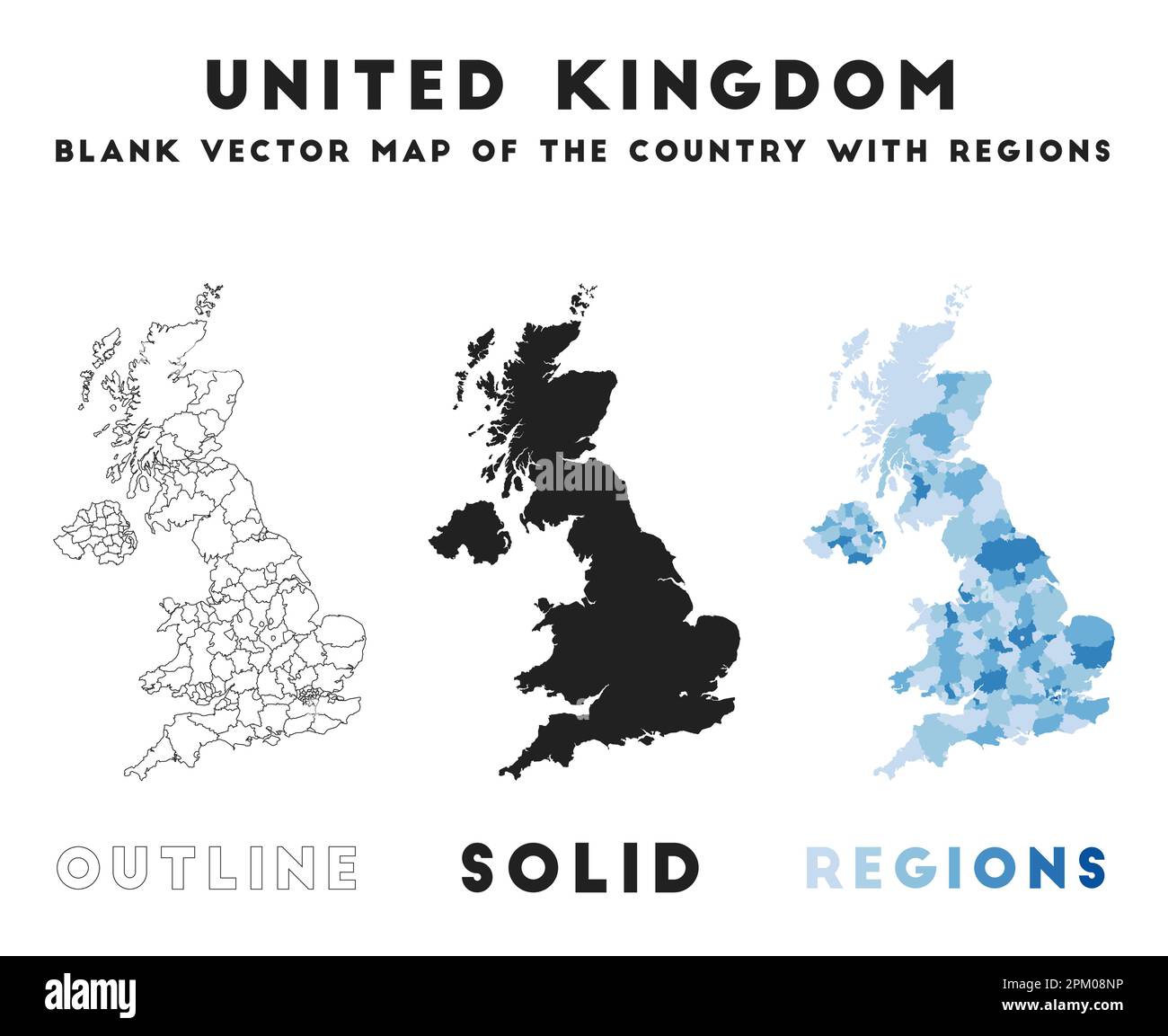 UNITED KINGDOM

BLANK VECTOR MAP OF THE COUNTRY WITH REGIONS

alamy

OUTLINE

SOLID

REGIONS

alamy

Image ID: 2PM08NP
www.alamy.com