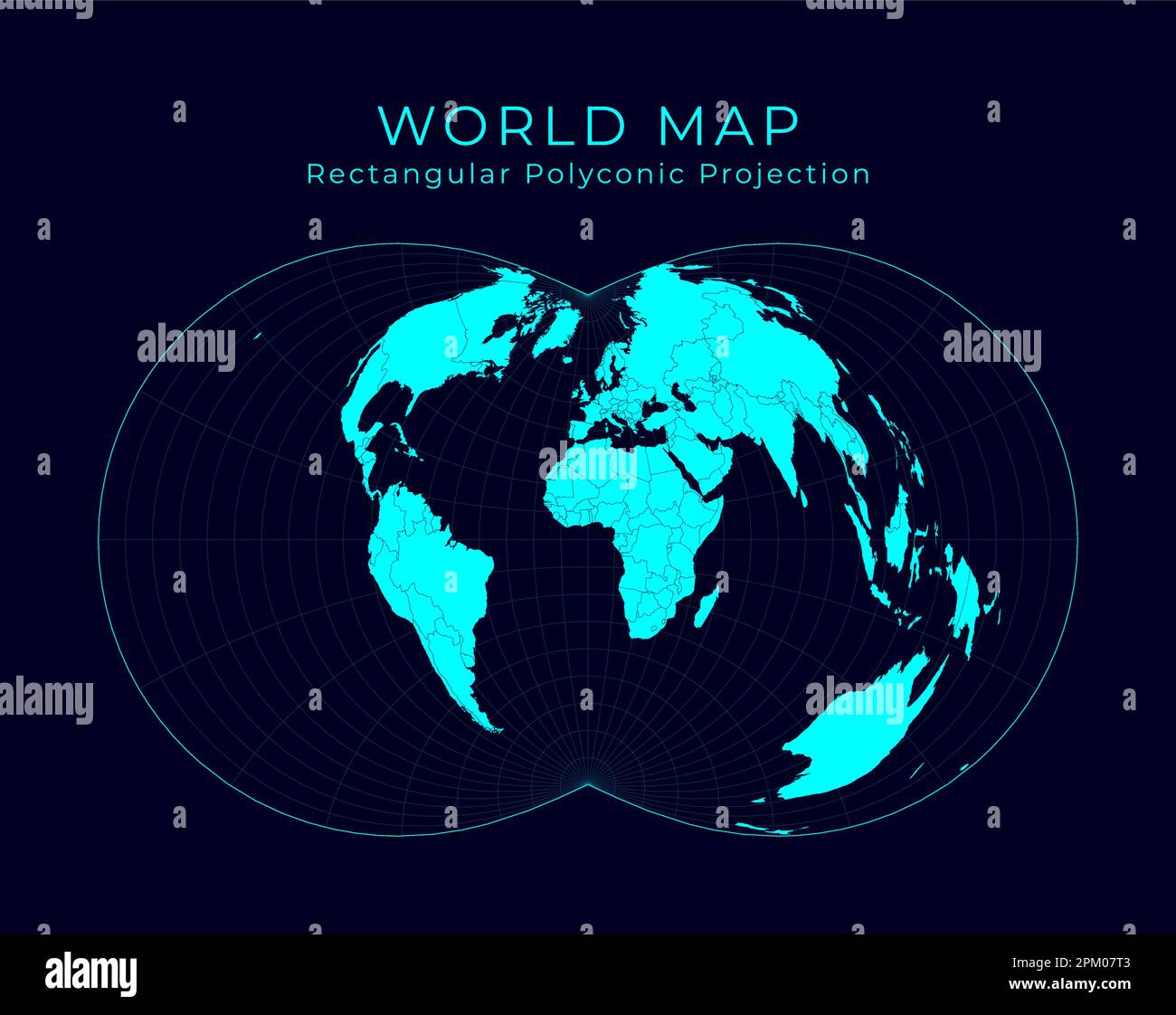 WORLD MAP
Rectangular Polyconic Projection

alamy
alamy
alamy
alamy
alamy
alamy

alamy
Image ID: 2PM07T3
www.alamy.com