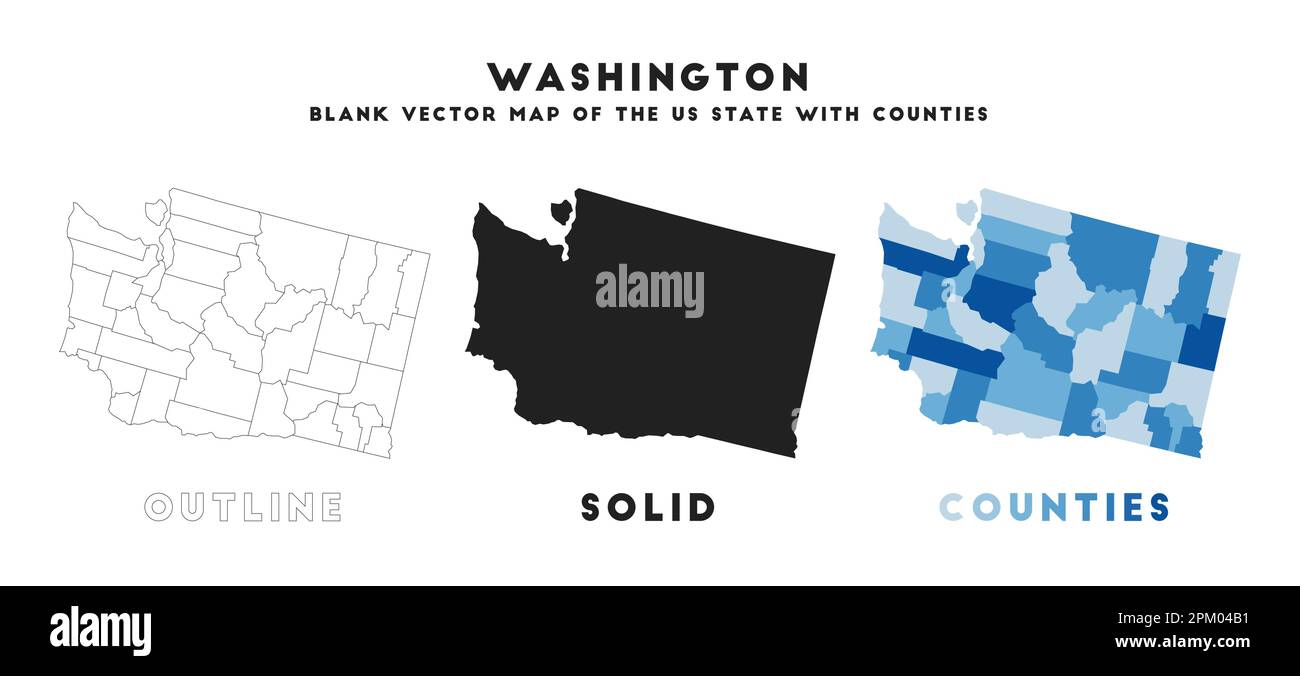 WASHINGTON
BLANK VECTOR MAP OF THE US STATE WITH COUNTIES

alamy

OUTLINE

SOLID

COUNTIES

alamy

Image ID: 2PM04B1
www.alamy.com