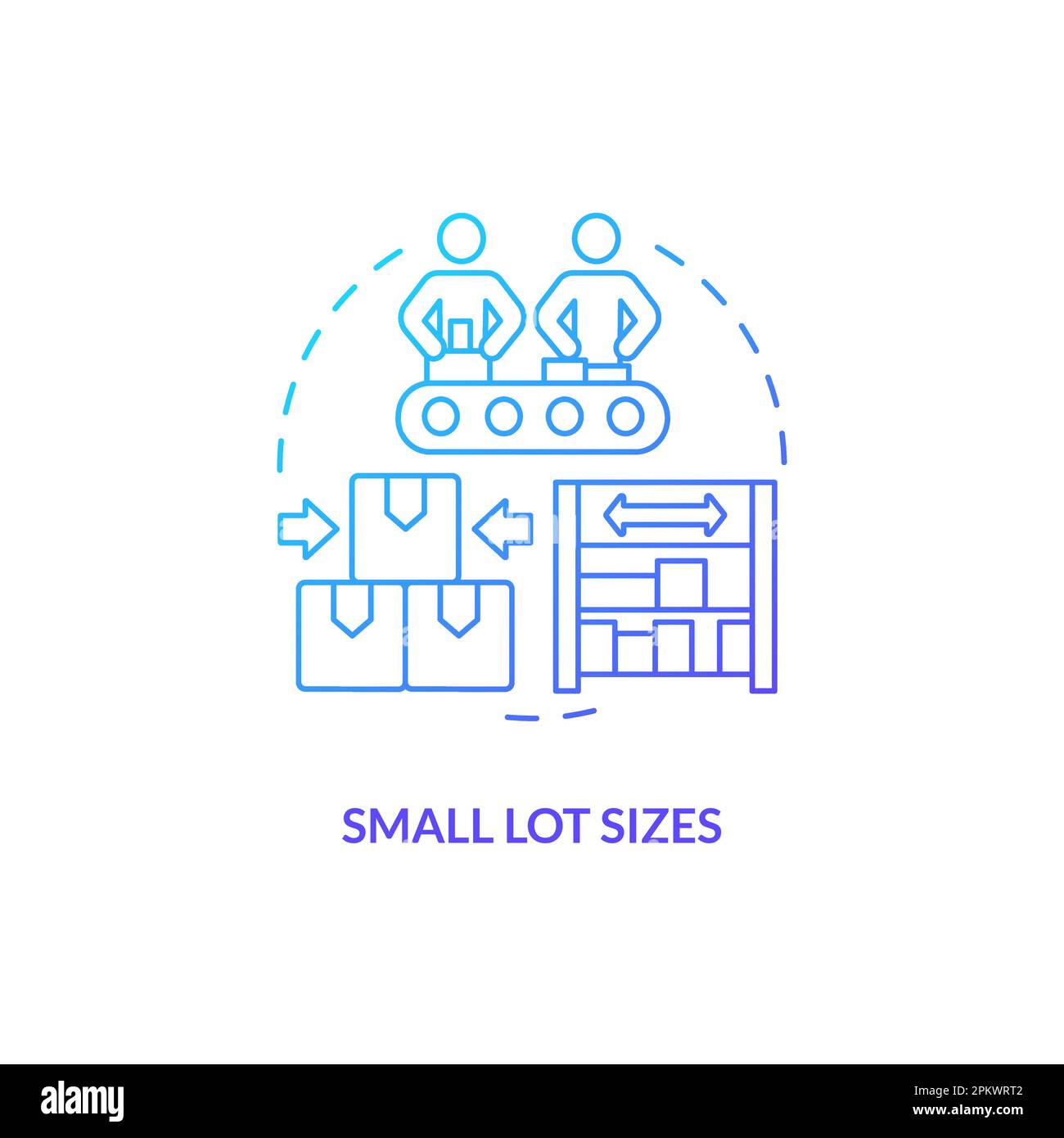 SMALL LOT SIZES

alamy

Image ID: 2PKWRT2
www.alamy.com