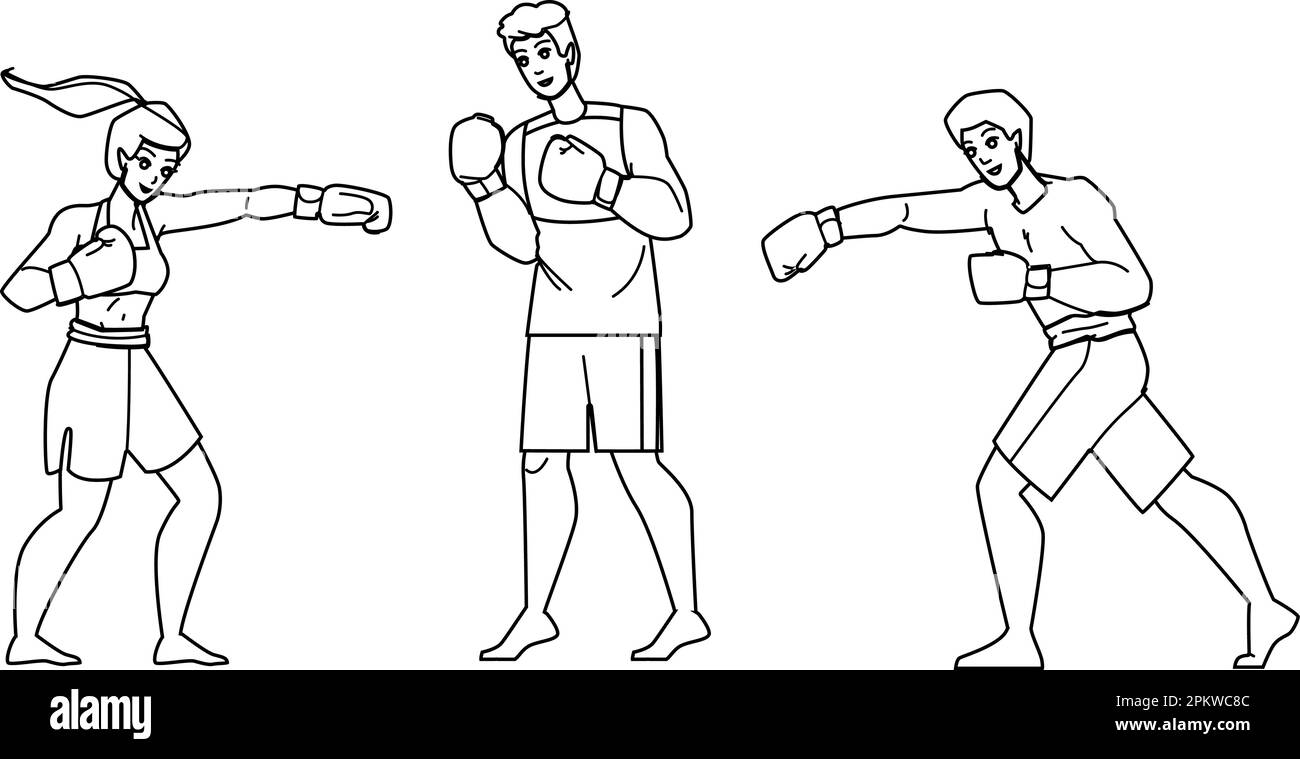 alamy

Image ID: 2PKWC8C
www.alamy.com