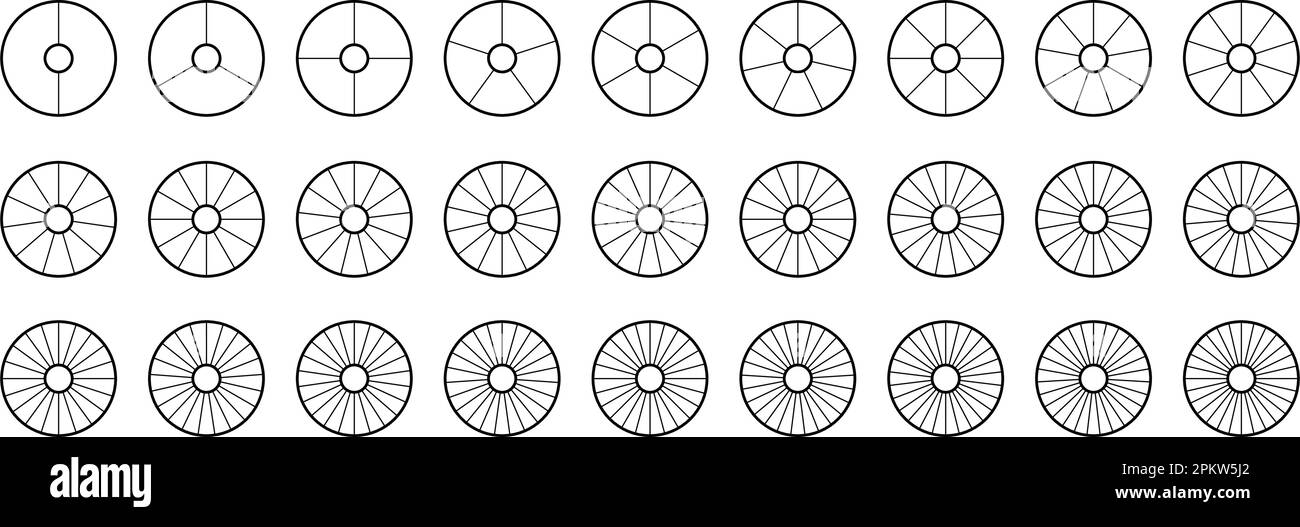 alamy

Image ID: 2PKW5J2
www.alamy.com