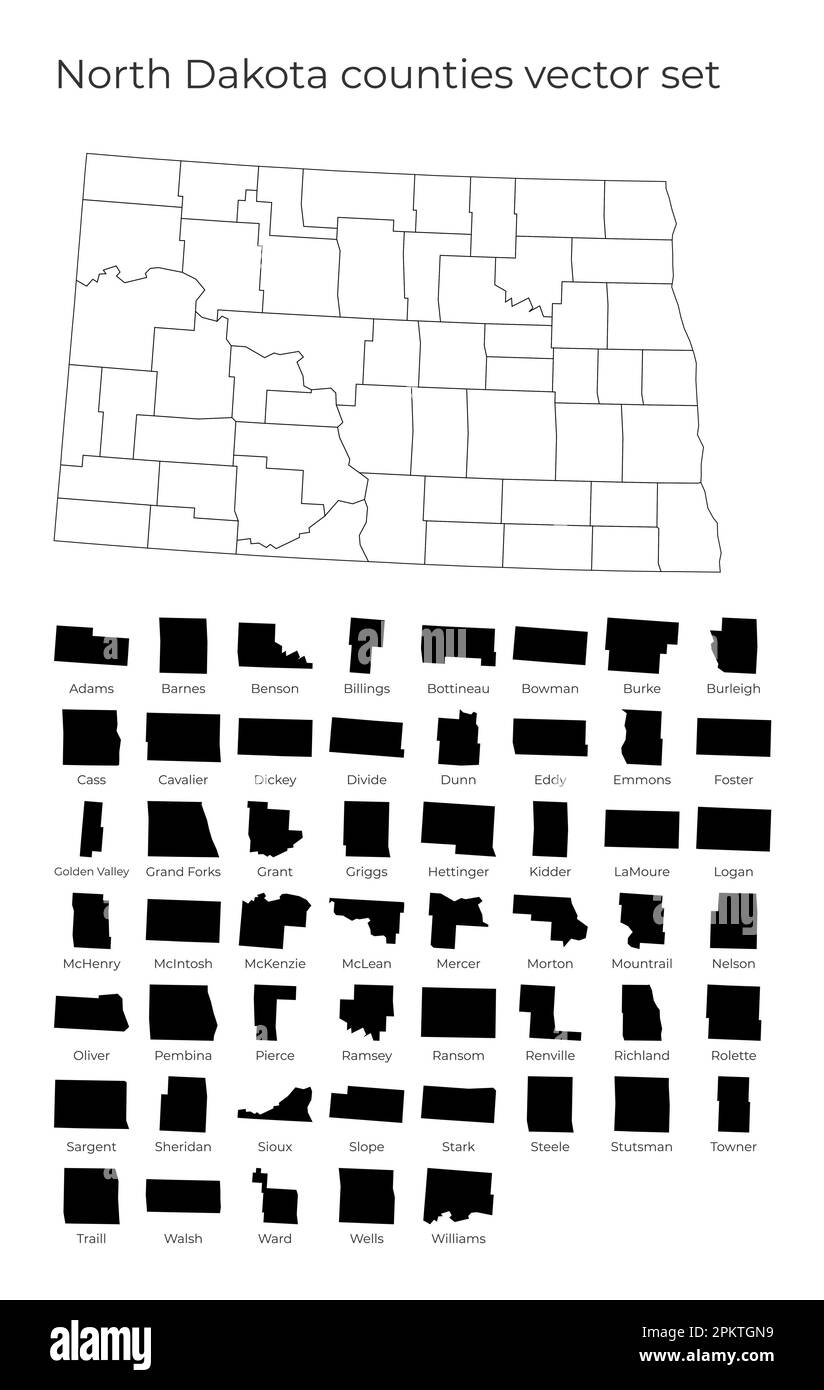 North Dakota counties vector set

Adams Barnes Benson Billings Bottineau Bowman Burke Burleigh

Cass Cavalier Dickey Divide Dunn Eddy Emmons Foster

Golden Valley Grand Forks Grant Griggs Hettinger Kidder LaMoure Logan

McHenry McIntosh McKenzie McLean Mercer Morton Mountrail Nelson

Oliver Pembina Pierce Ramsey Ransom Renville Richland Rolette

Sargent Sheridan Sioux Slope Stark Steele Stutsman Towner

Traill Walsh Ward Wells Williams

alamy

Image ID: 2PKTGN9
www.alamy.com