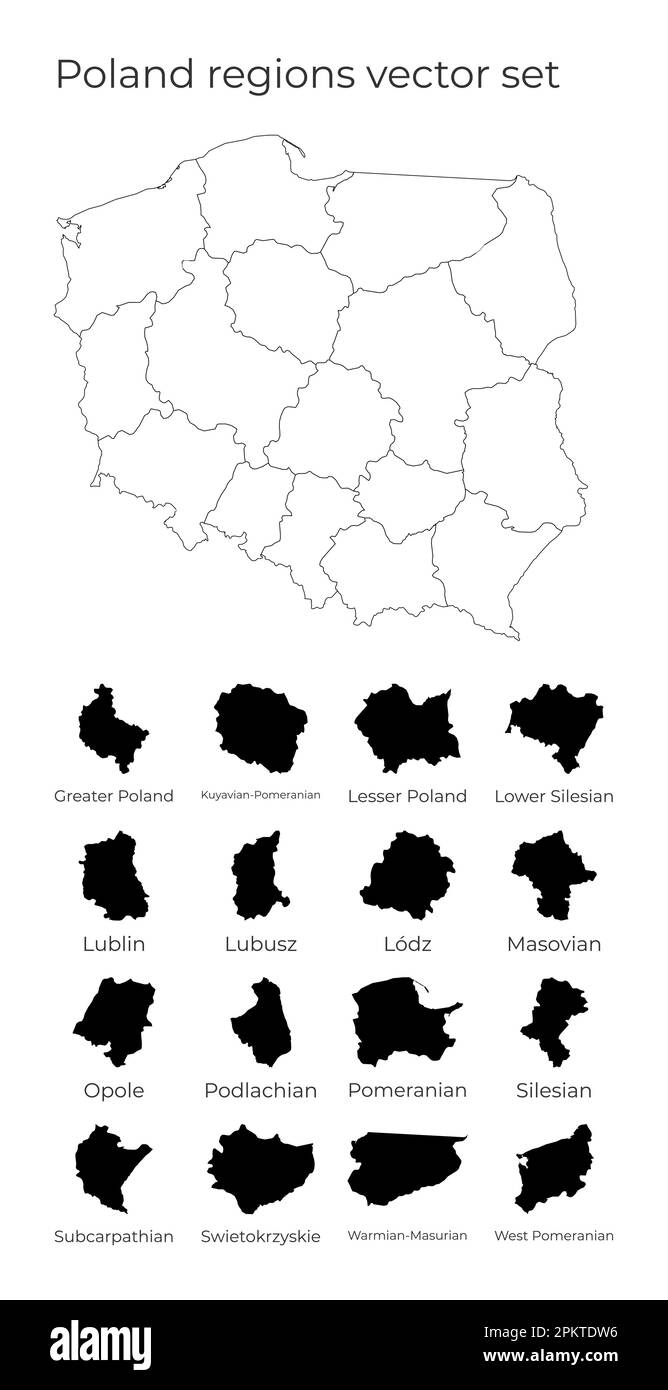 Poland regions vector set

Greater Poland
Kuyavian-Pomeranian
Lesser Poland
Lower Silesian

Lublin
Lubusz
Lódz
Masovian

Opole
Podlachian
Pomeranian
Silesian

Subcarpathian
Swietokrzyskie
Warmian-Masurian
West Pomeranian

alamy

Image ID: 2PKTDW6
www.alamy.com