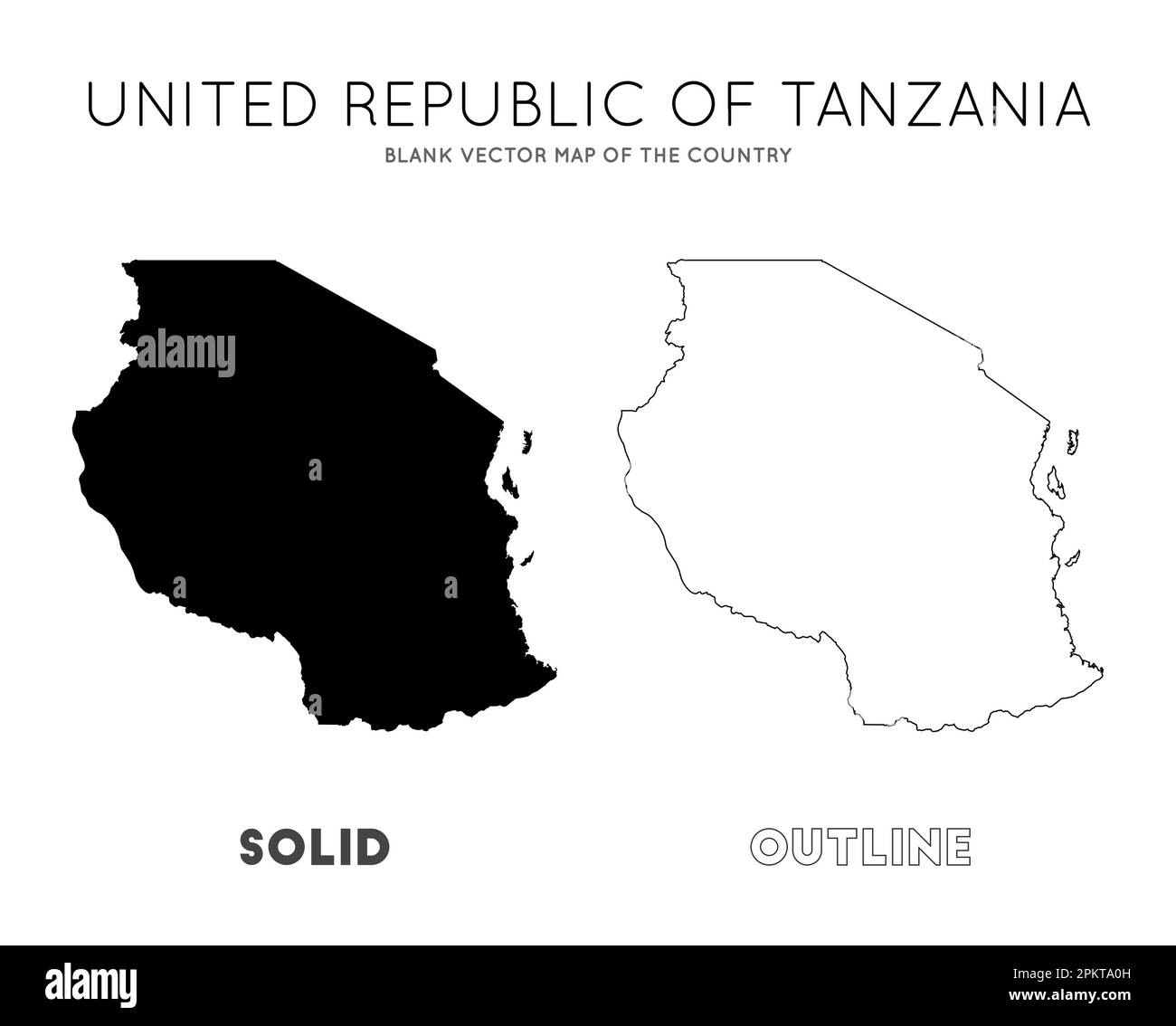 UNITED REPUBLIC OF TANZANIA

BLANK VECTOR MAP OF THE COUNTRY

alamy

a

a

a

SOLID

OUTLINE

alamy

Image ID: 2PKTA0H
www.alamy.com