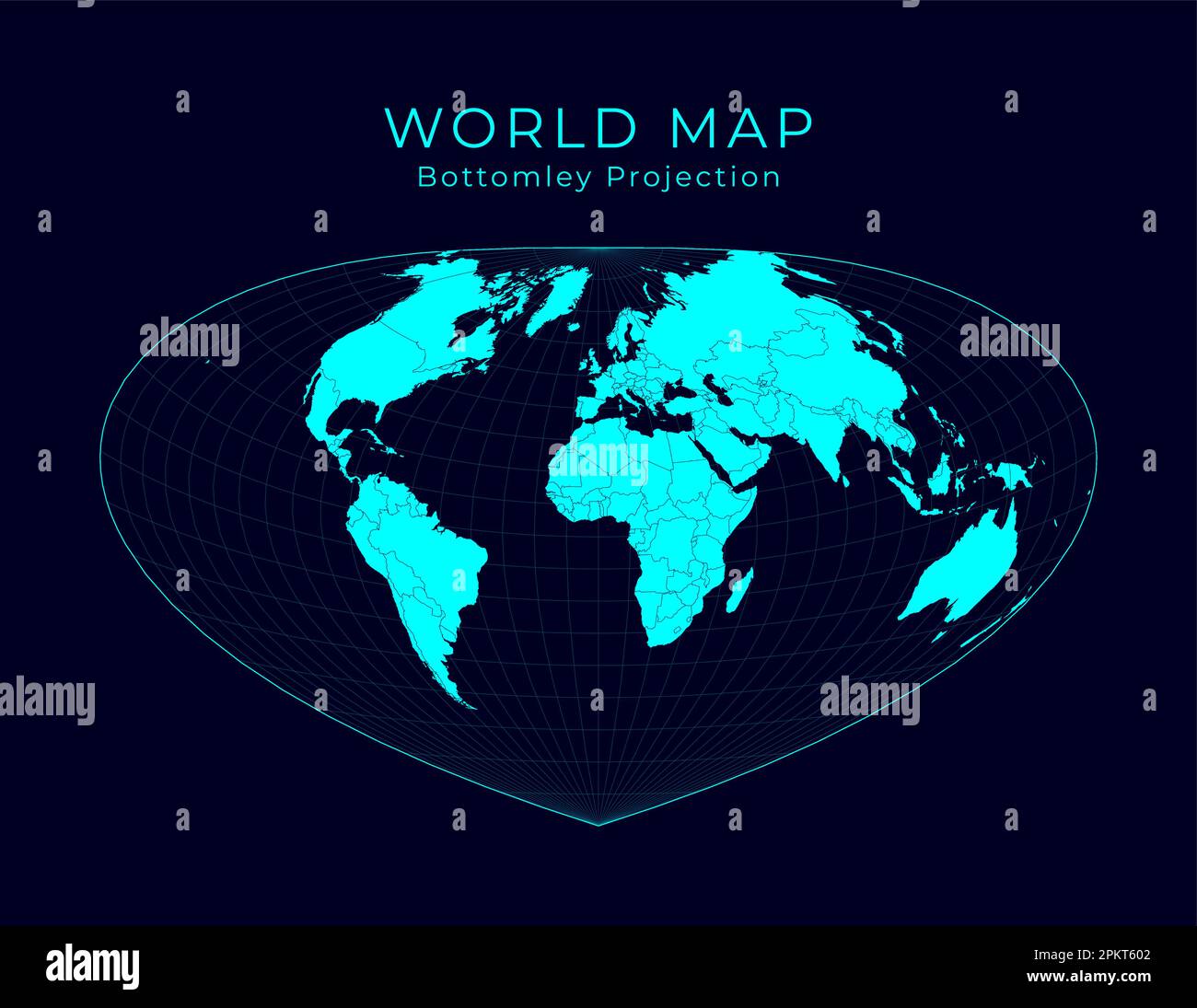 WORLD MAP
Bottomley Projection

alamy

alamy

alamy

alamy

alamy

alamy

Image ID: 2PKT602
www.alamy.com