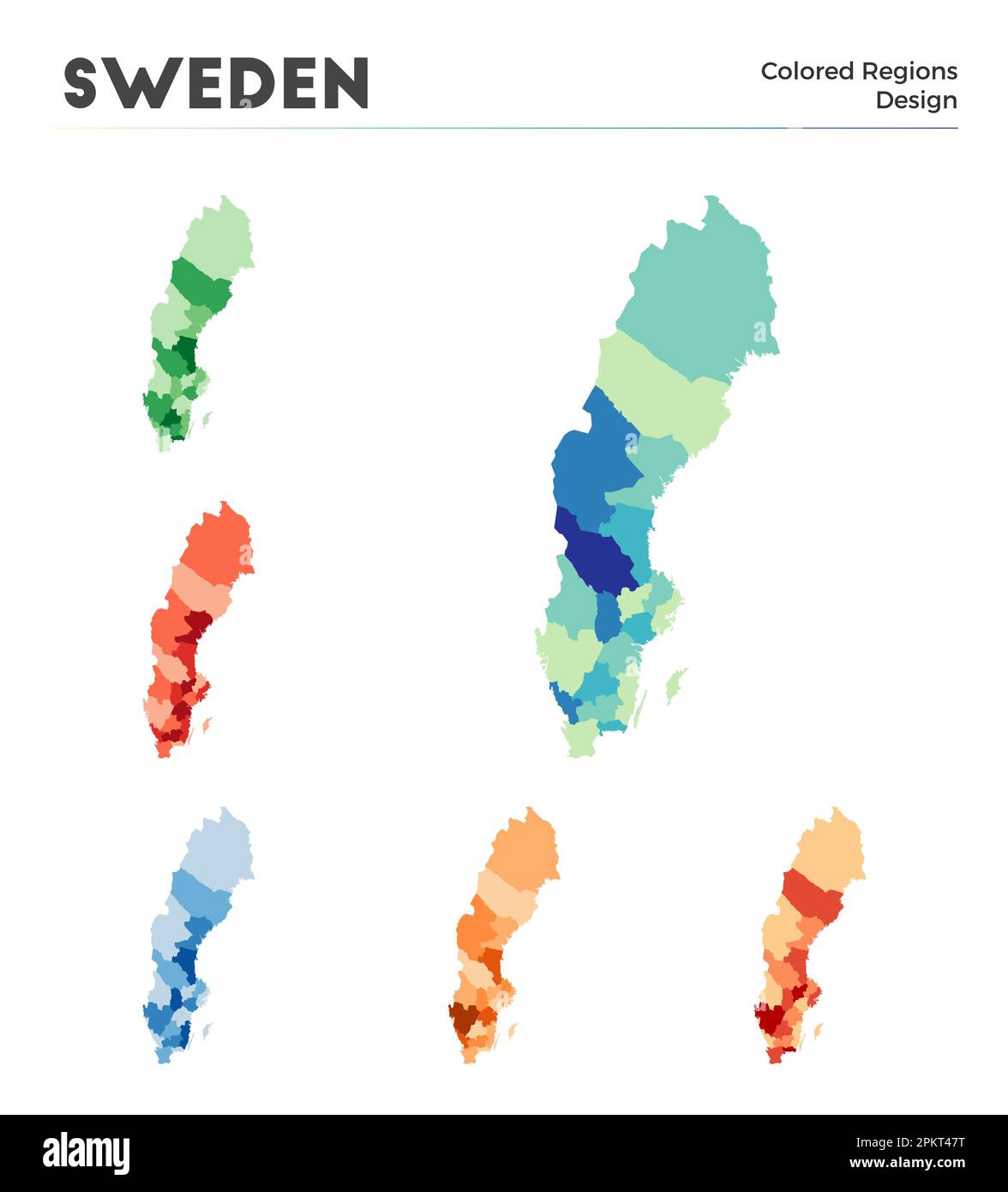 SWEDEN

Colored Regions
Design

alamy

Image ID: 2PKT47T
www.alamy.com