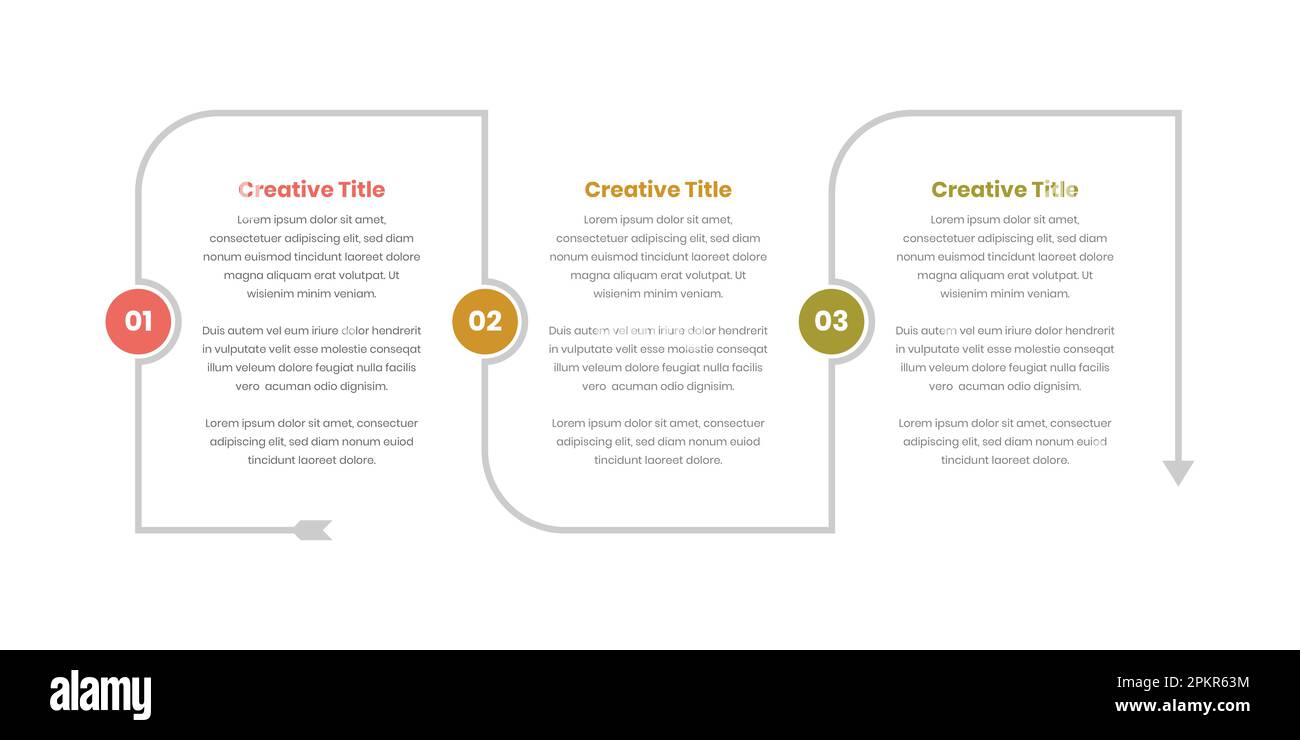 01

Creative Title

Lorem ipsum dolor sit amet, consectetuer adipiscing elit, sed diam nonum euismod tincidunt laoreet dolore magna aliquam erat volutpat. Ut wisienim minim veniam.

Duis autem vel eum iriure dolor hendrerit in vulputate velit esse molestie conseqat illum veleum dolore feugiat nulla facilis vero acuman odio dignisim.

Lorem ipsum dolor sit amet, consectuer adipiscing elit, sed diam nonum euiod tincidunt laoreet dolore.

02

Creative Title

Lorem ipsum dolor sit amet, consectetuer adipiscing elit, sed diam nonum euismod tincidunt laoreet dolore magna aliquam erat volutpat. Ut wisienim minim veniam.

Duis autem vel eum iriure dolor hendrerit in vulputate velit esse molestie conseqat illum veleum dolore feugiat nulla facilis vero acuman odio dignisim.

Lorem ipsum dolor sit amet, consectuer adipiscing elit, sed diam nonum euiod tincidunt laoreet dolore.

03

Creative Title

Lorem ipsum dolor sit amet, consectetuer adipiscing elit, sed diam nonum euismod tincidunt laoreet dolore magna aliquam erat volutpat. Ut wisienim minim veniam.

Duis autem vel eum iriure dolor hendrerit in vulputate velit esse molestie conseqat illum veleum dolore feugiat nulla facilis vero acuman odio dignisim.

Lorem ipsum dolor sit amet, consectuer adipiscing elit, sed diam nonum euiod tincidunt laoreet dolore.

alamy

Image ID: 2PKR63M
www.alamy.com