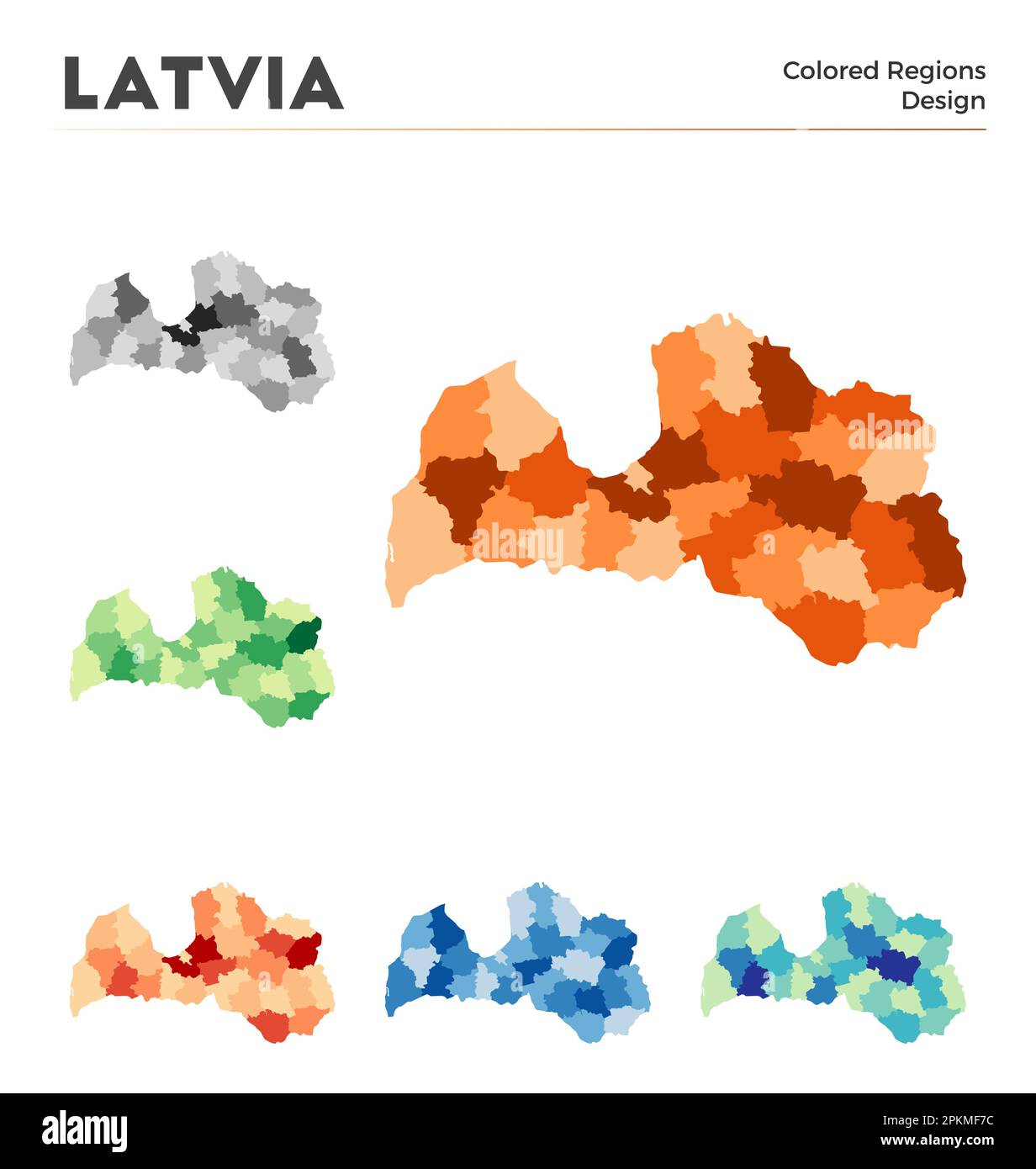 LATVIA

Colored Regions
Design

alamy

alamy

alamy

Image ID: 2PKMF7C
www.alamy.com