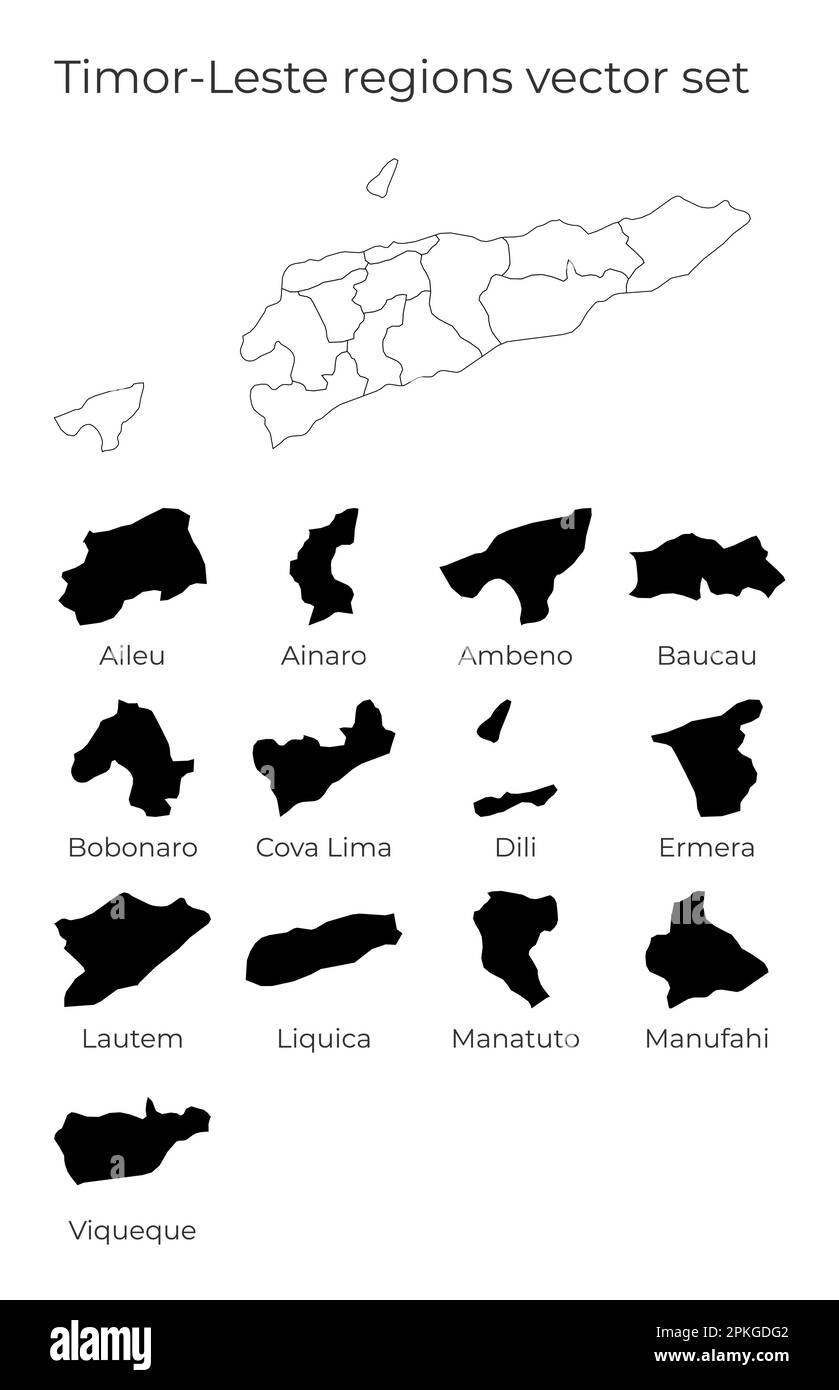 Timor-Leste regions vector set

Aileu

Ainaro

Ambeno

Baucau

Bobonaro

Cova Lima

Dili

Ermera

Lautem

Liquica

Manatuto

Manufahi

Viqueque

alamy

Image ID: 2PKGDG2
www.alamy.com