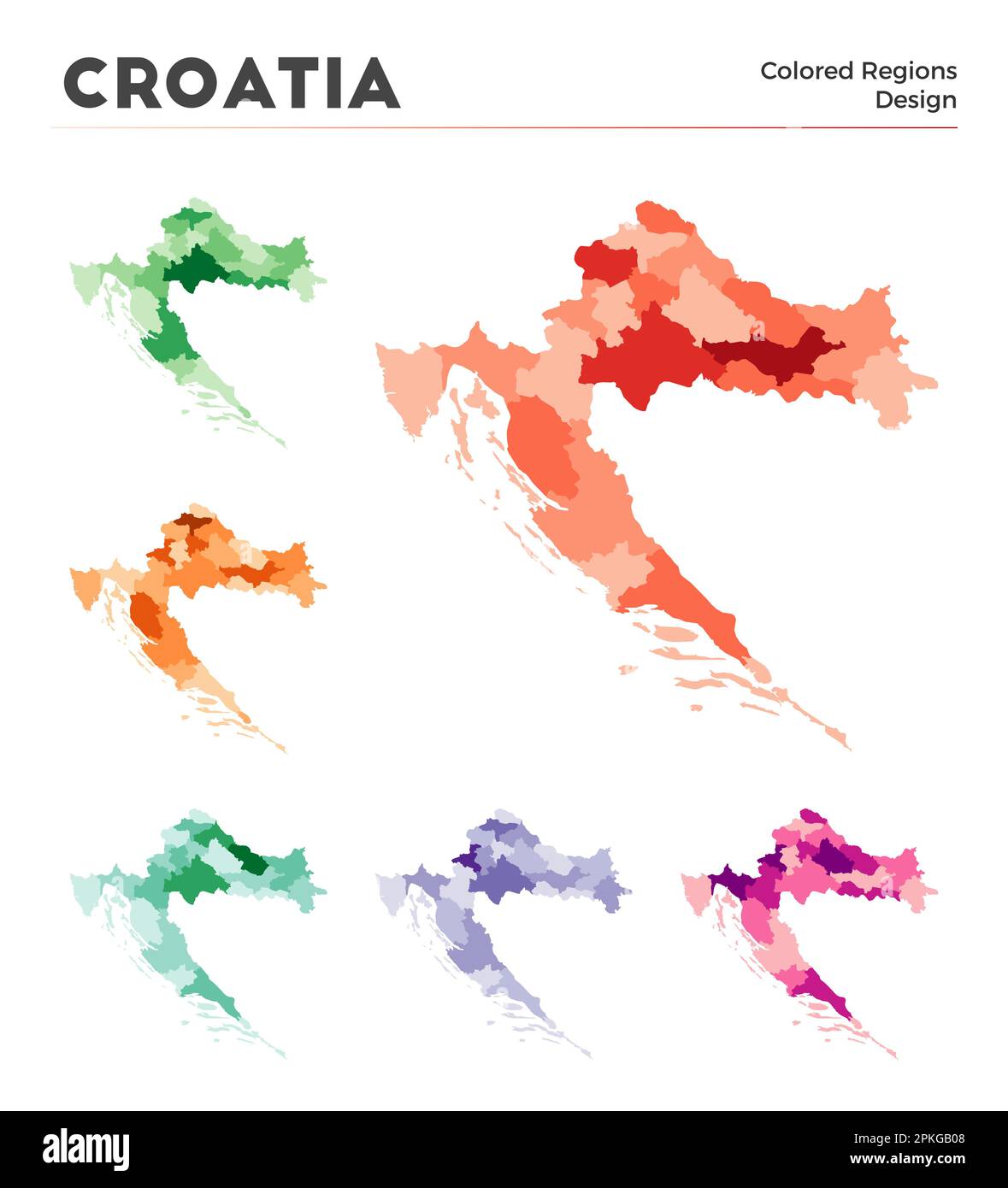 CROATIA

Colored Regions
Design

alamy

Image ID: 2PKGB08
www.alamy.com