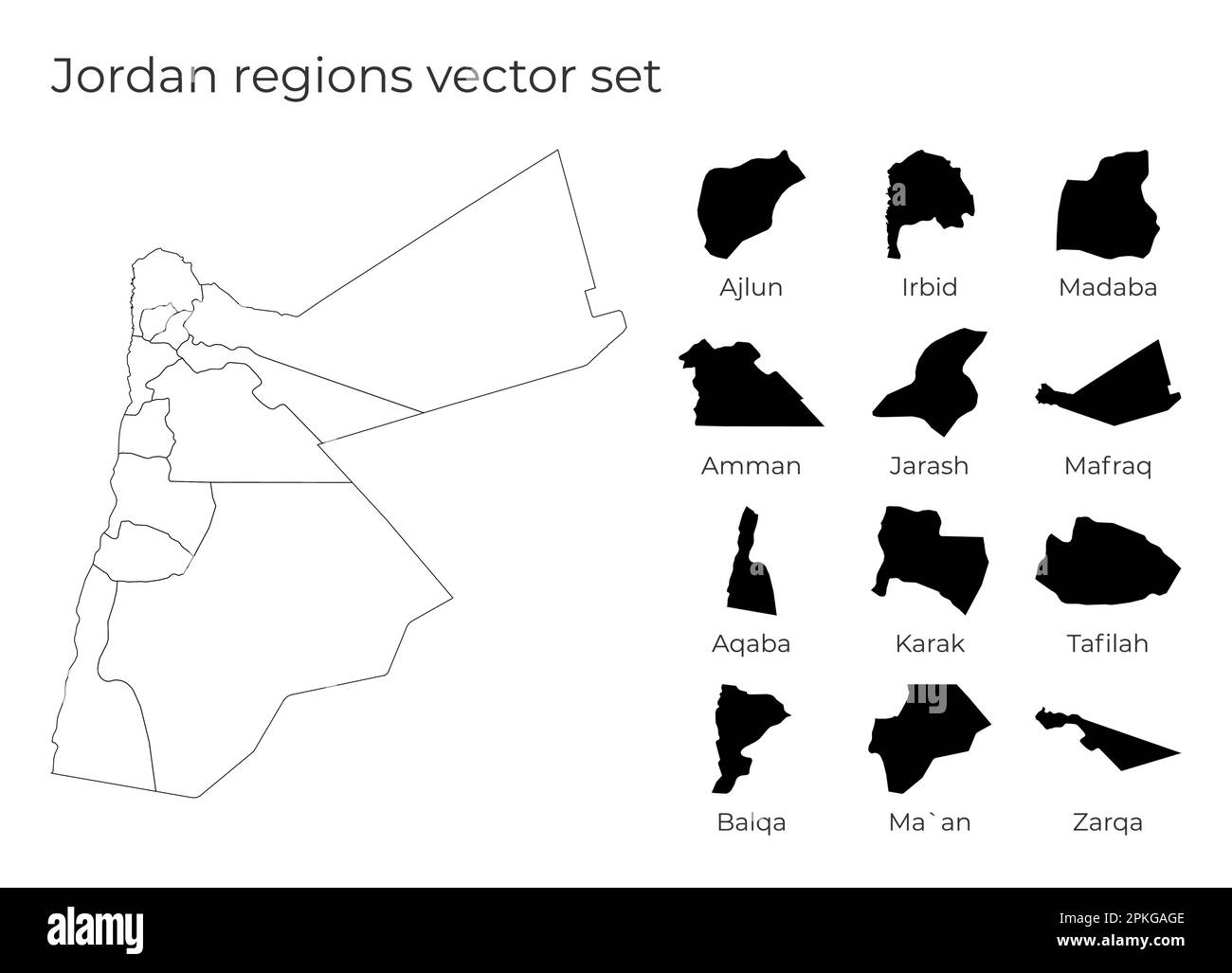 Jordan regions vector set

Ajlun
Irbid
Madaba
Amman
Jarash
Mafraq
Aqaba
Karak
Tafilah
Balqa
Ma`an
Zarqa

alamy

Image ID: 2PKGAGE
www.alamy.com