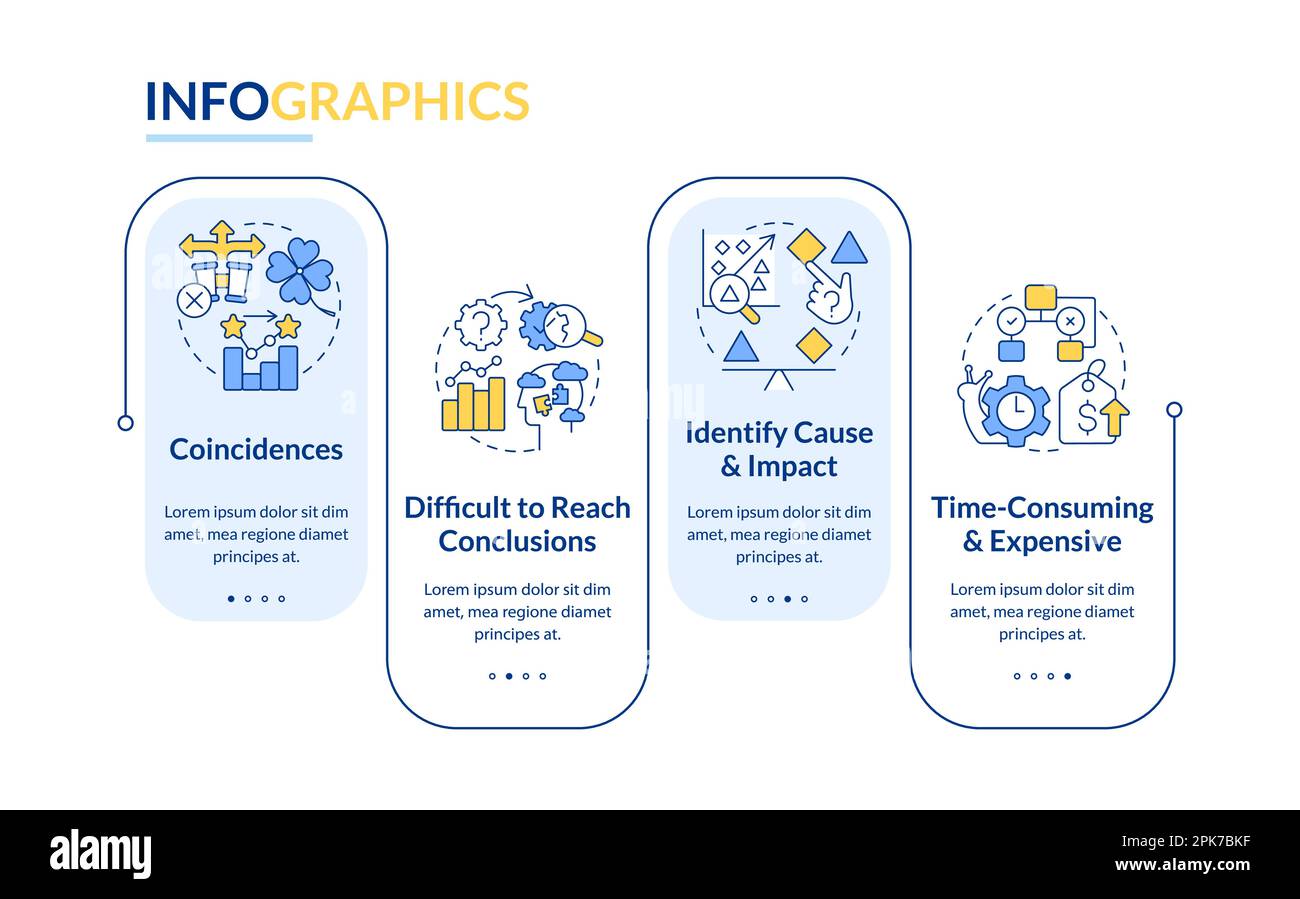 INFOGRAPHICS

Coincidences

Lorem ipsum dolor sit dim amet, mea regione diamet principes at.

Difficult to Reach Conclusions

Lorem ipsum dolor sit dim amet, mea regione diamet principes at.

Identify Cause & Impact

Lorem ipsum dolor sit dim amet, mea regione diamet principes at.

Time-Consuming & Expensive

Lorem ipsum dolor sit dim amet, mea regione diamet principes at.

alamy

Image ID: 2PK7BKF
www.alamy.com