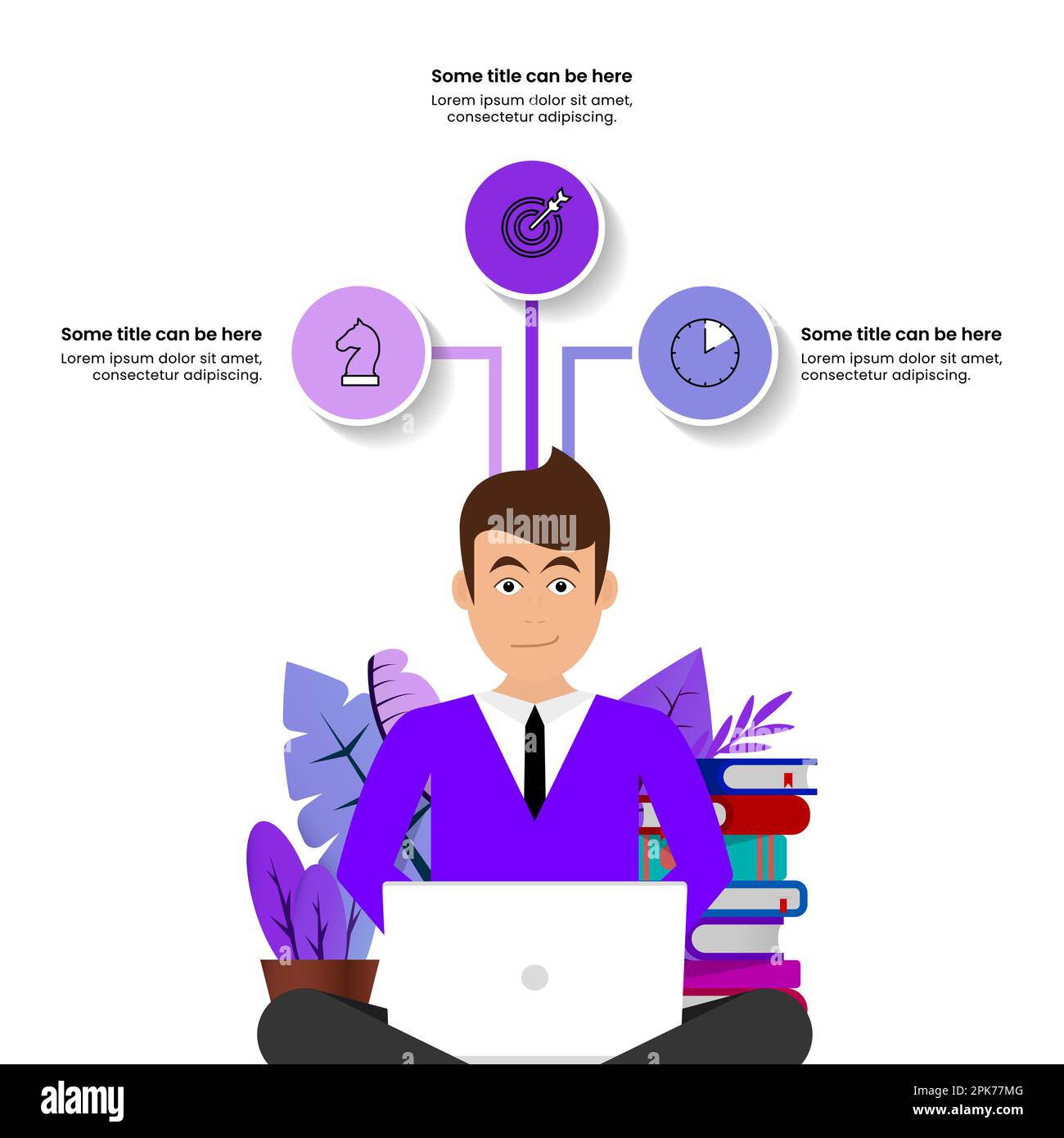 Some title can be here
Lorem ipsum dolor sit amet, consectetur adipiscing.

Some title can be here
Lorem ipsum dolor sit amet, consectetur adipiscing.

Some title can be here
Lorem ipsum dolor sit amet, consectetur adipiscing.

alamy

alamy
Image ID: 2PK77MG
www.alamy.com