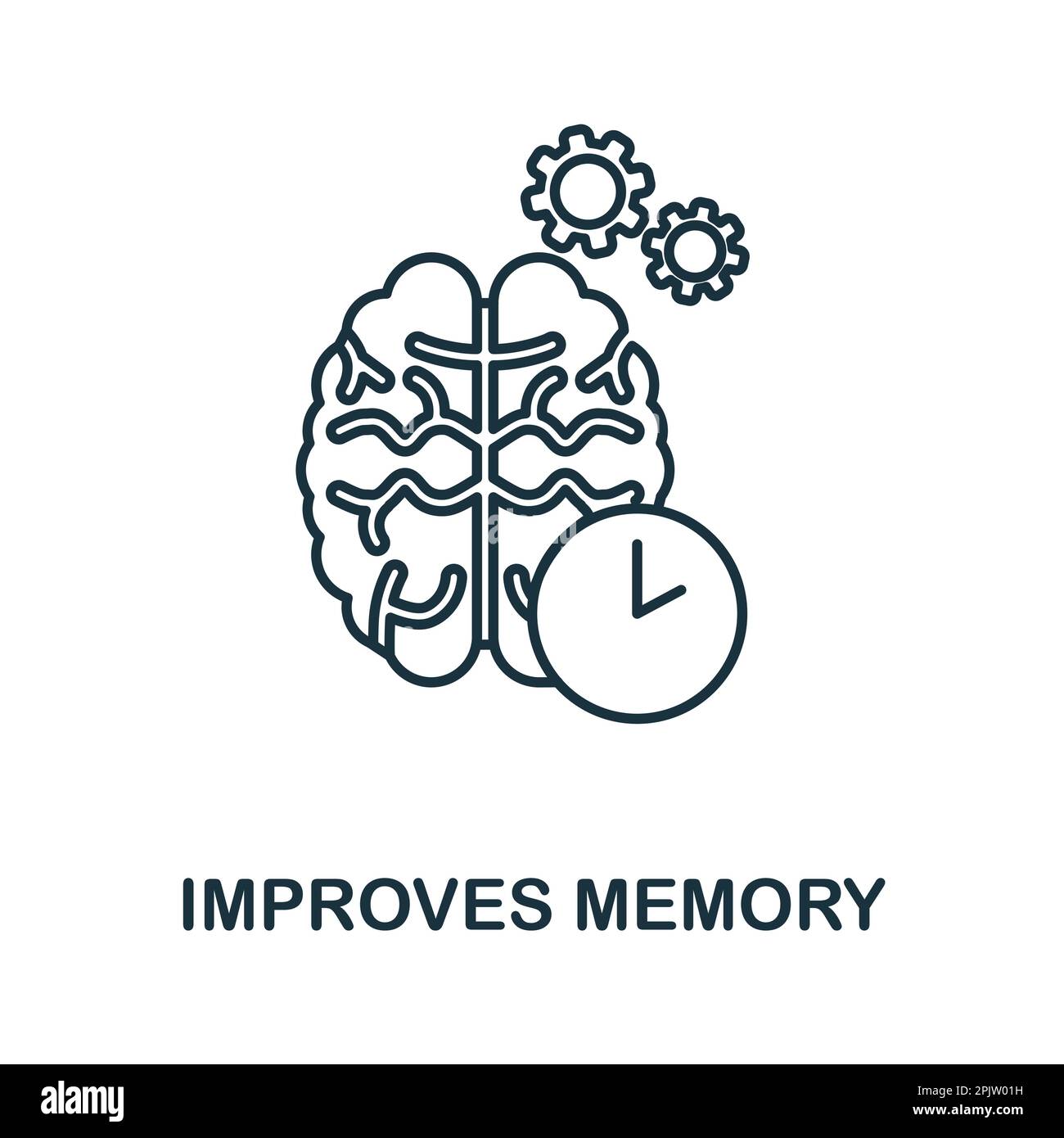 IMPROVES MEMORY

alamy

Image ID: 2PJW01H
www.alamy.com