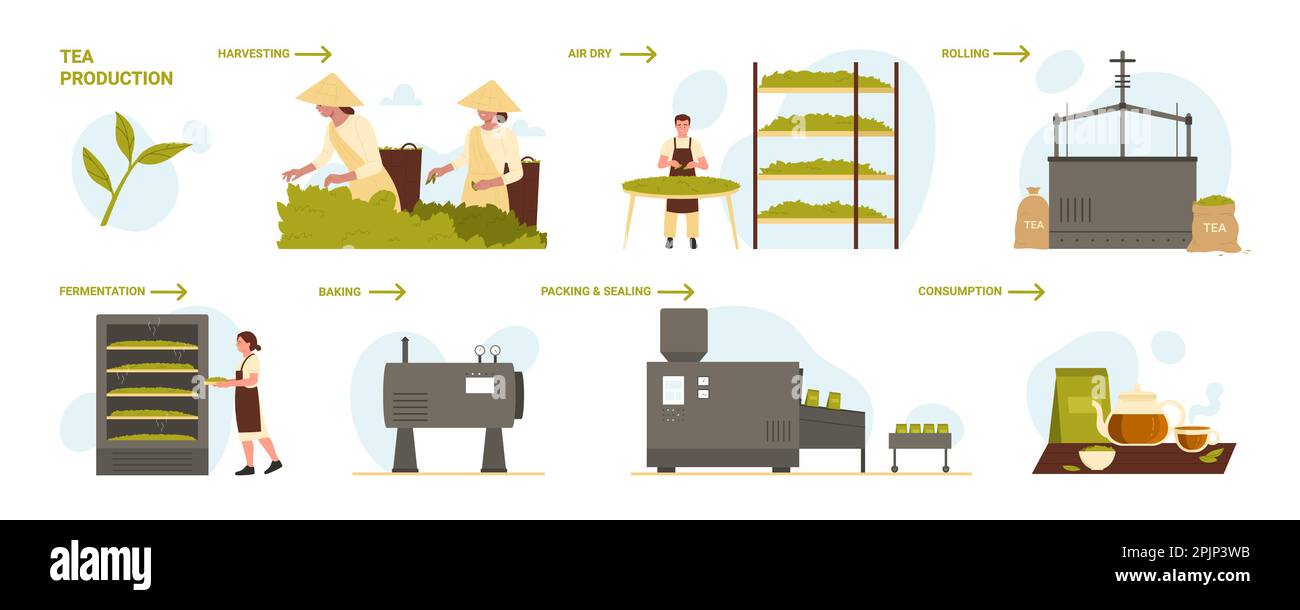 TEA PRODUCTION

HARVESTING

AIR DRY

ROLLING

TEA

TEA

FERMENTATION

BAKING

PACKING & SEALING

CONSUMPTION

alamy

Image ID: 2PJP3WB
www.alamy.com