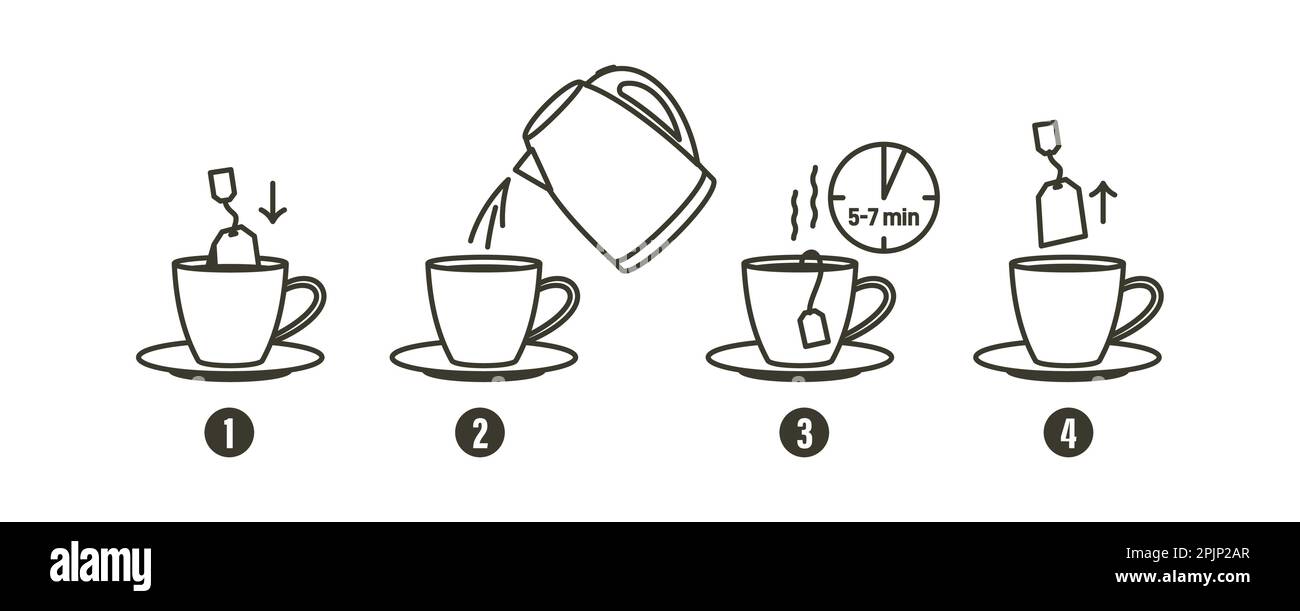 5-7 min

1

2

3

4

alamy

Image ID: 2PJP2AR
www.alamy.com