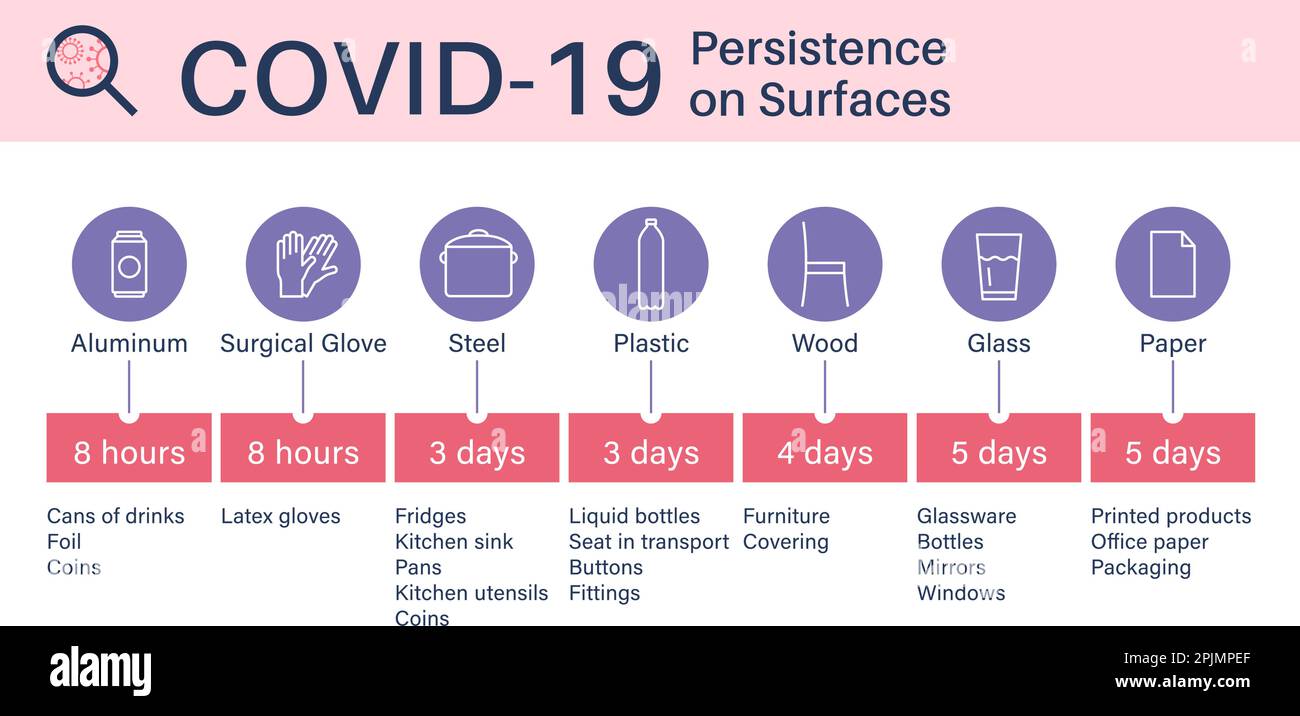 COVID-19 Persistence on Surfaces

Aluminum
8 hours
Cans of drinks
Foil
Coins

Surgical Glove
8 hours
Latex gloves

Steel
3 days
Fridges
Kitchen sink
Pans
Kitchen utensils
Coins

Plastic
3 days
Liquid bottles
Seat in transport
Buttons
Fittings

Wood
4 days
Furniture
Covering

Glass
5 days
Glassware
Bottles
Mirrors
Windows

Paper
5 days
Printed products
Office paper
Packaging

alamy

Image ID: 2PJMPEF
www.alamy.com