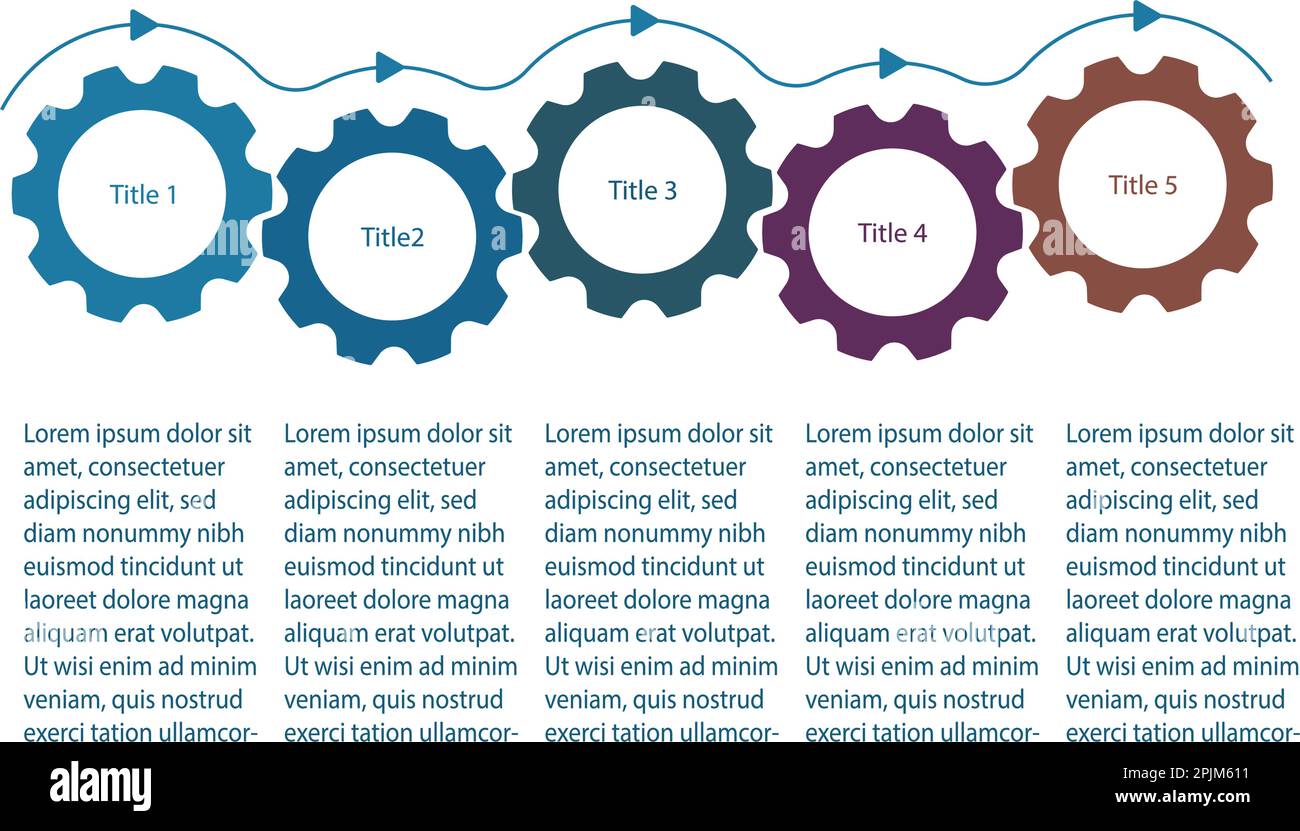 Title 1

Title2

Title 3

Title 4

Title 5

Lorem ipsum dolor sit amet, consectetuer adipiscing elit, sed diam nonummy nibh euismod tincidunt ut laoreet dolore magna aliquam erat volutpat. Ut wisi enim ad minim veniam, quis nostrud exerci tation ullamcor-

Lorem ipsum dolor sit amet, consectetuer adipiscing elit, sed diam nonummy nibh euismod tincidunt ut laoreet dolore magna aliquam erat volutpat. Ut wisi enim ad minim veniam, quis nostrud exerci tation ullamcor-

Lorem ipsum dolor sit amet, consectetuer adipiscing elit, sed diam nonummy nibh euismod tincidunt ut laoreet dolore magna aliquam erat volutpat. Ut wisi enim ad minim veniam, quis nostrud exerci tation ullamcor-

Lorem ipsum dolor sit amet, consectetuer adipiscing elit, sed diam nonummy nibh euismod tincidunt ut laoreet dolore magna aliquam erat volutpat. Ut wisi enim ad minim veniam, quis nostrud exerci tation ullamcor-

Lorem ipsum dolor sit amet, consectetuer adipiscing elit, sed diam nonummy nibh euismod tincidunt ut laoreet dolore magna aliquam erat volutpat. Ut wisi enim ad minim veniam, quis nostrud exerci tation ullamcor-

alamy

Image ID: 2PJM611
www.alamy.com