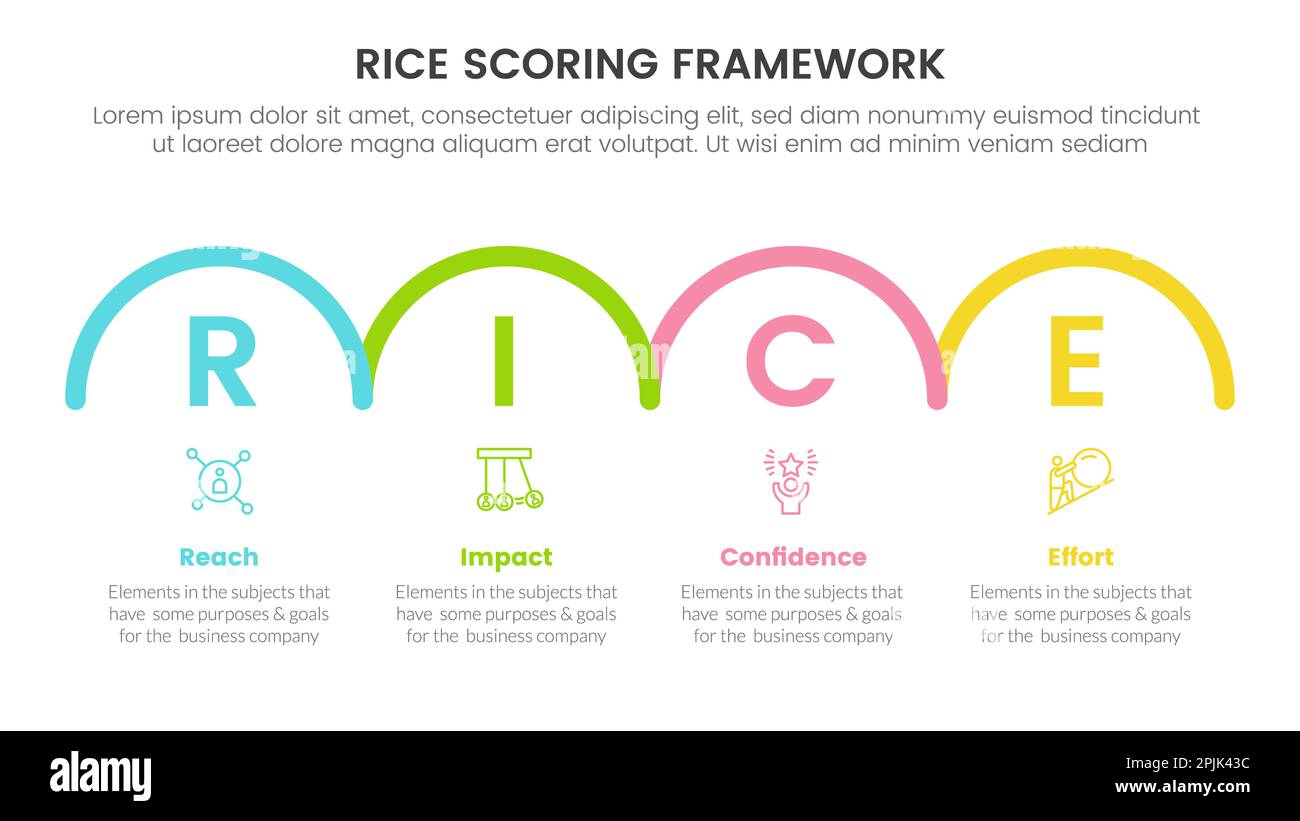 RICE SCORING FRAMEWORK

Lorem ipsum dolor sit amet, consectetuer adipiscing elit, sed diam nonummy euismod tincidunt ut laoreet dolore magna aliquam erat volutpat. Ut wisi enim ad minim veniam sediam

R

I

C

E

Reach

Elements in the subjects that have some purposes & goals for the business company

Impact

Elements in the subjects that have some purposes & goals for the business company

Confidence

Elements in the subjects that have some purposes & goals for the business company

Effort

Elements in the subjects that have some purposes & goals for the business company

alamy

Image ID: 2PJK43C
www.alamy.com