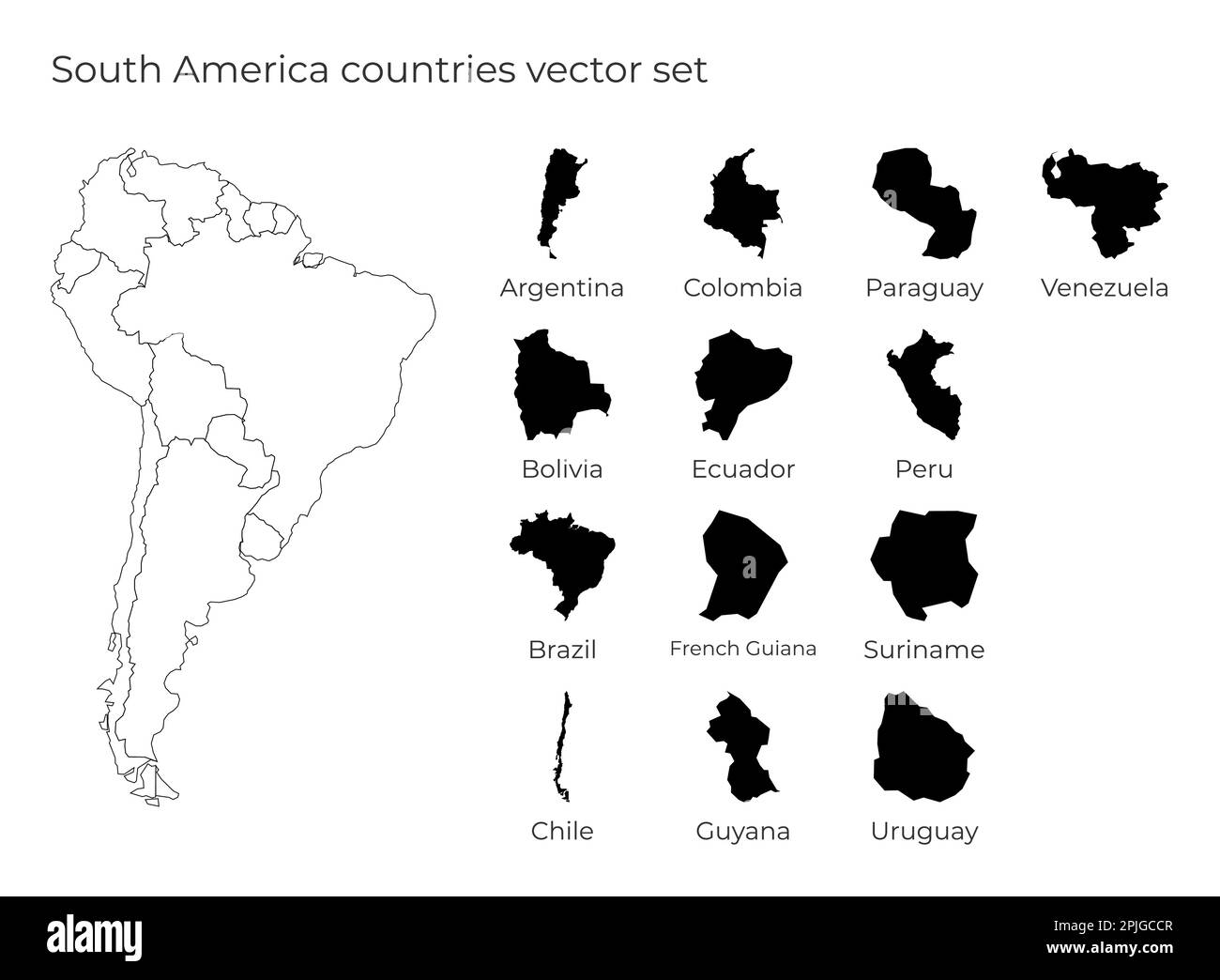 South America countries vector set

Argentina

Colombia

Paraguay

Venezuela

Bolivia

Ecuador

Peru

Brazil

French Guiana

Suriname

Chile

Guyana

Uruguay

alamy

Image ID: 2PJGCCR
www.alamy.com