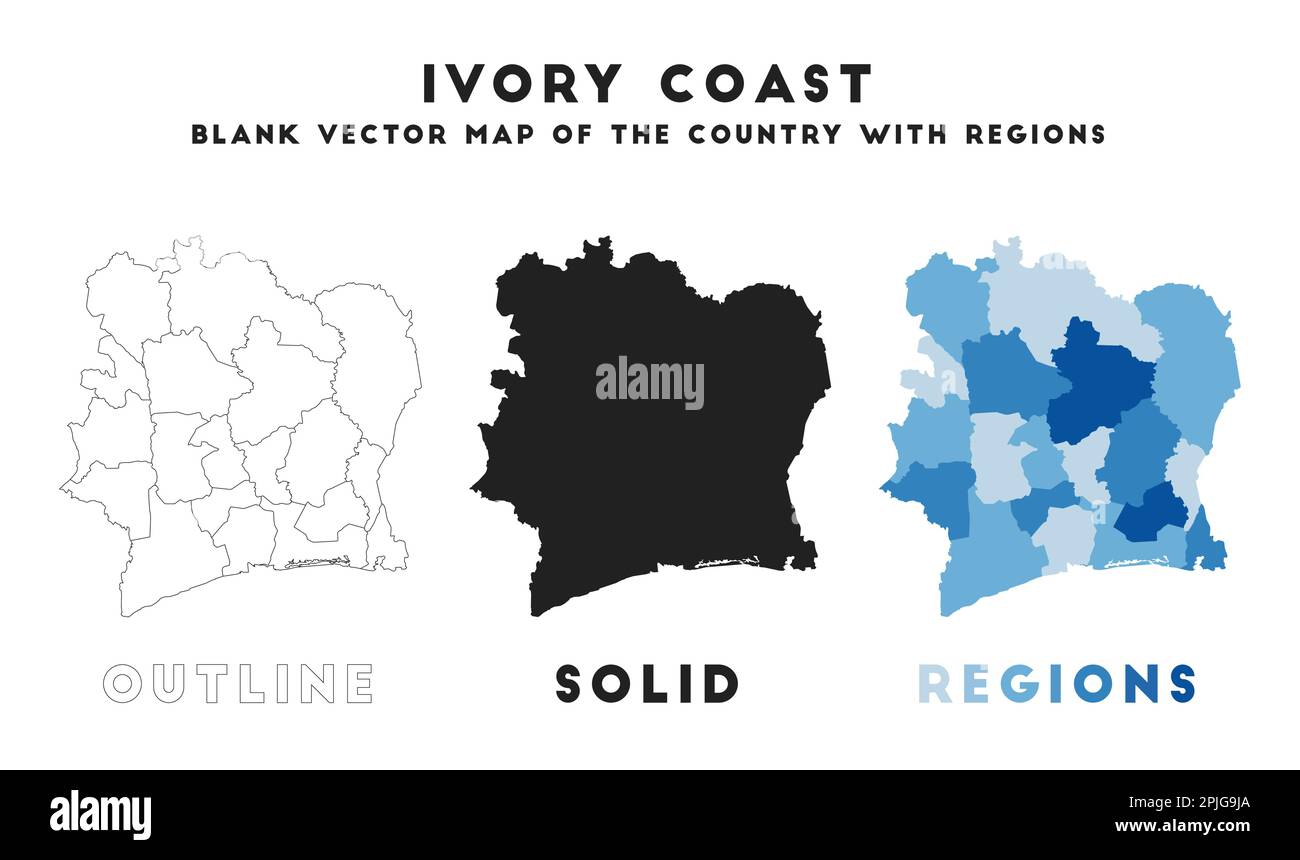 IVORY COAST
BLANK VECTOR MAP OF THE COUNTRY WITH REGIONS

alamy

OUTLINE
SOLID
REGIONS

alamy
Image ID: 2PJG9JA
www.alamy.com